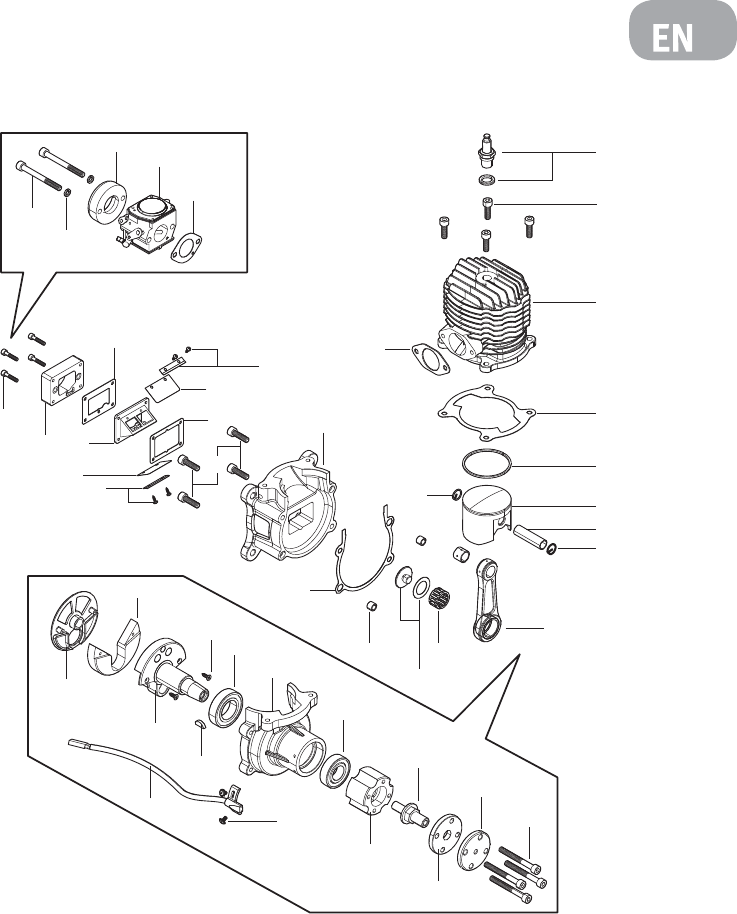 EN