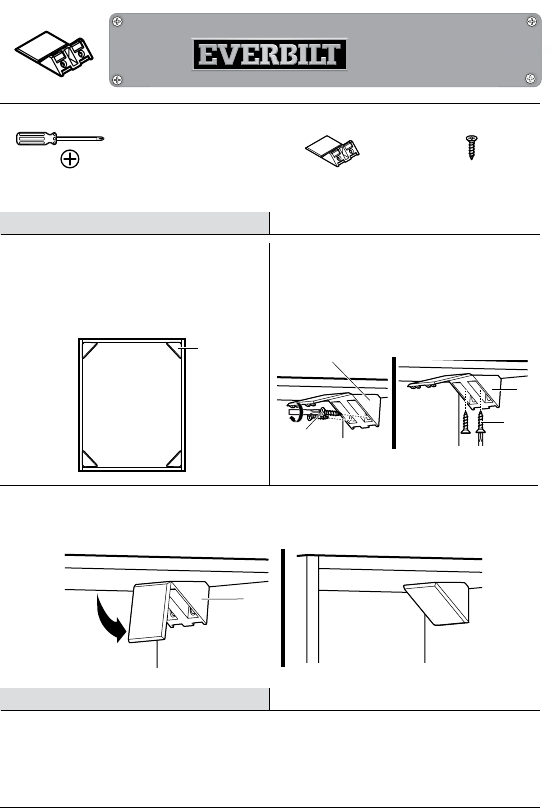 EVERBILT