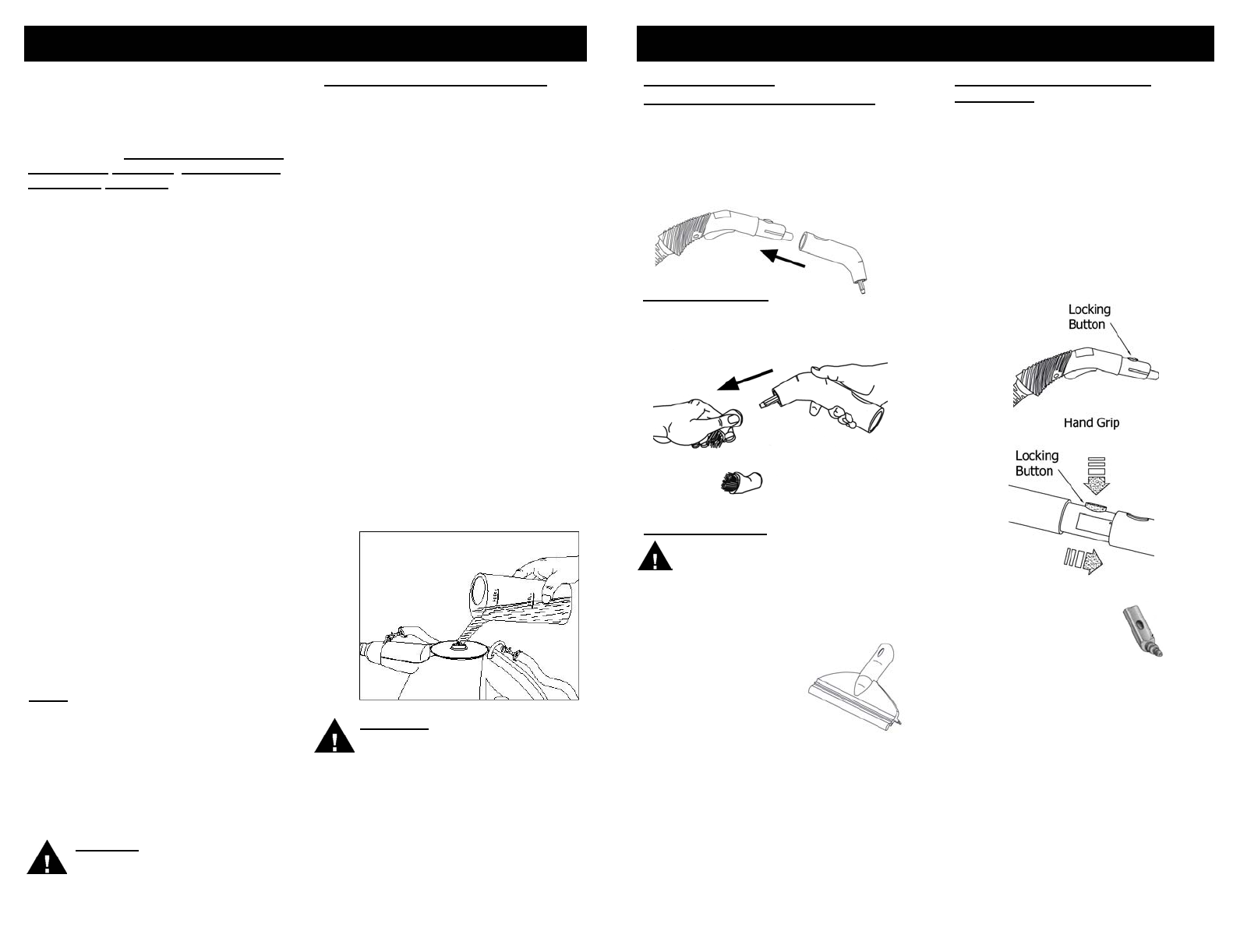 Locking Button

Hand Grip

Locking Button