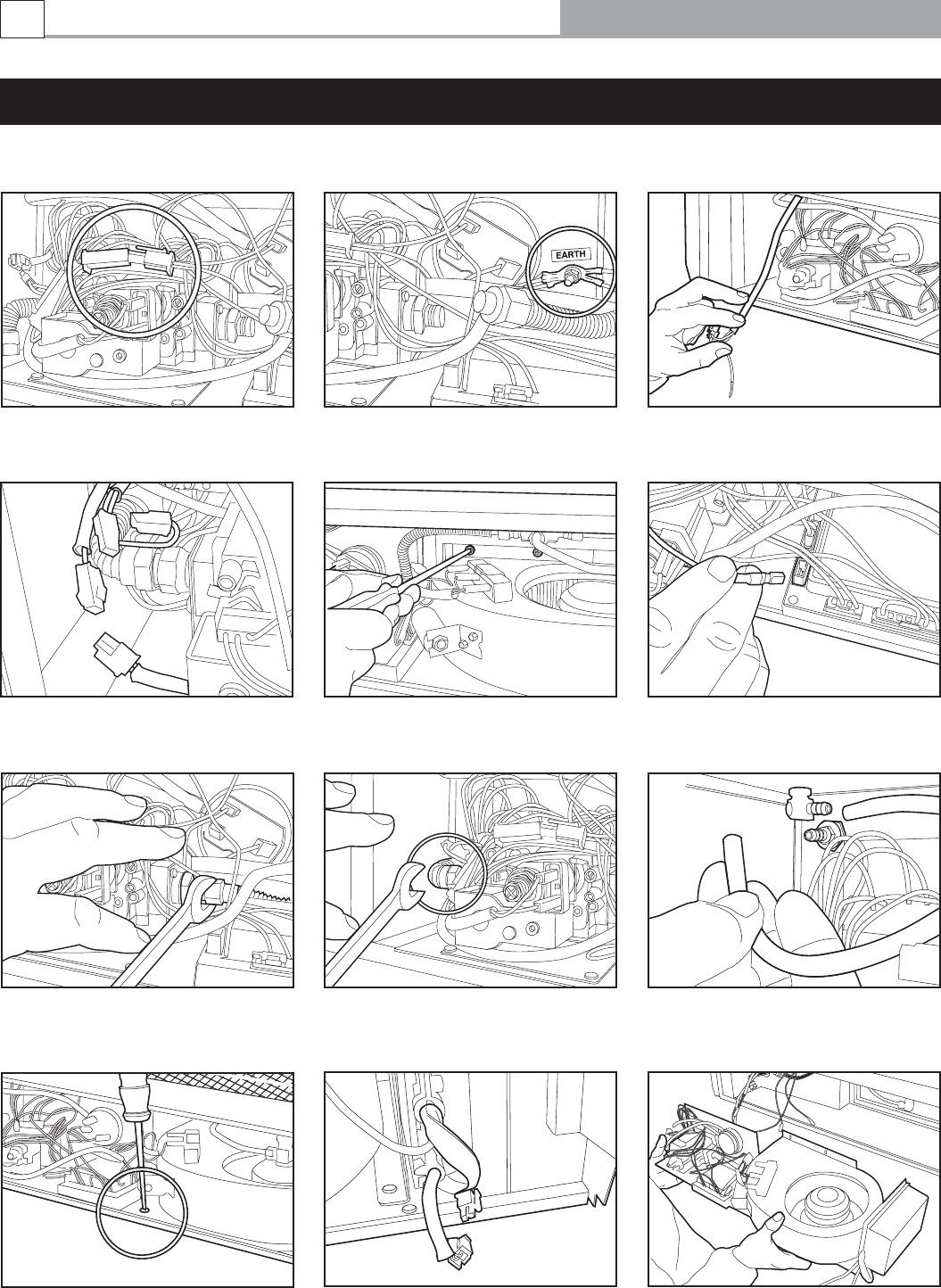 EARTH