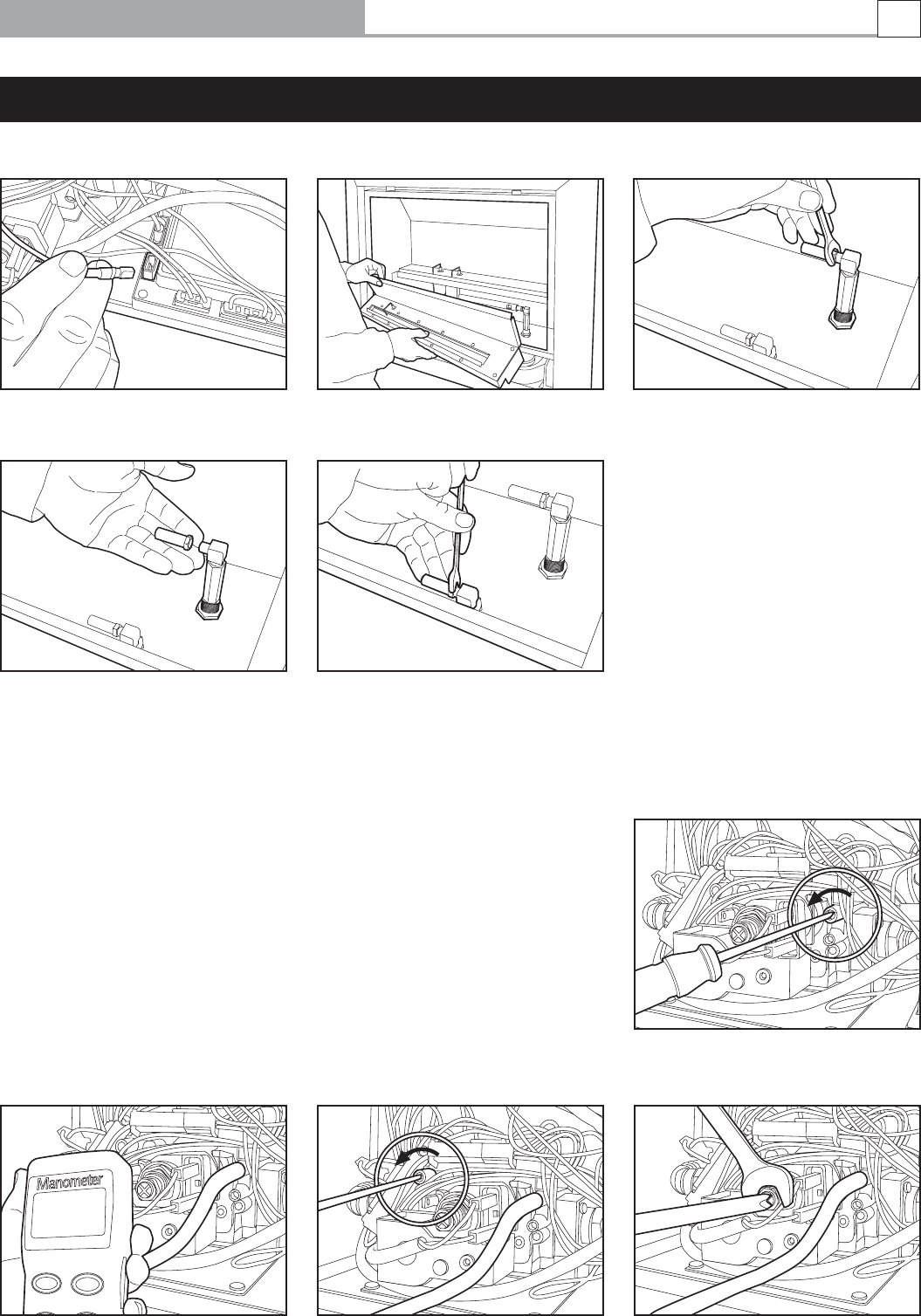 Manometer