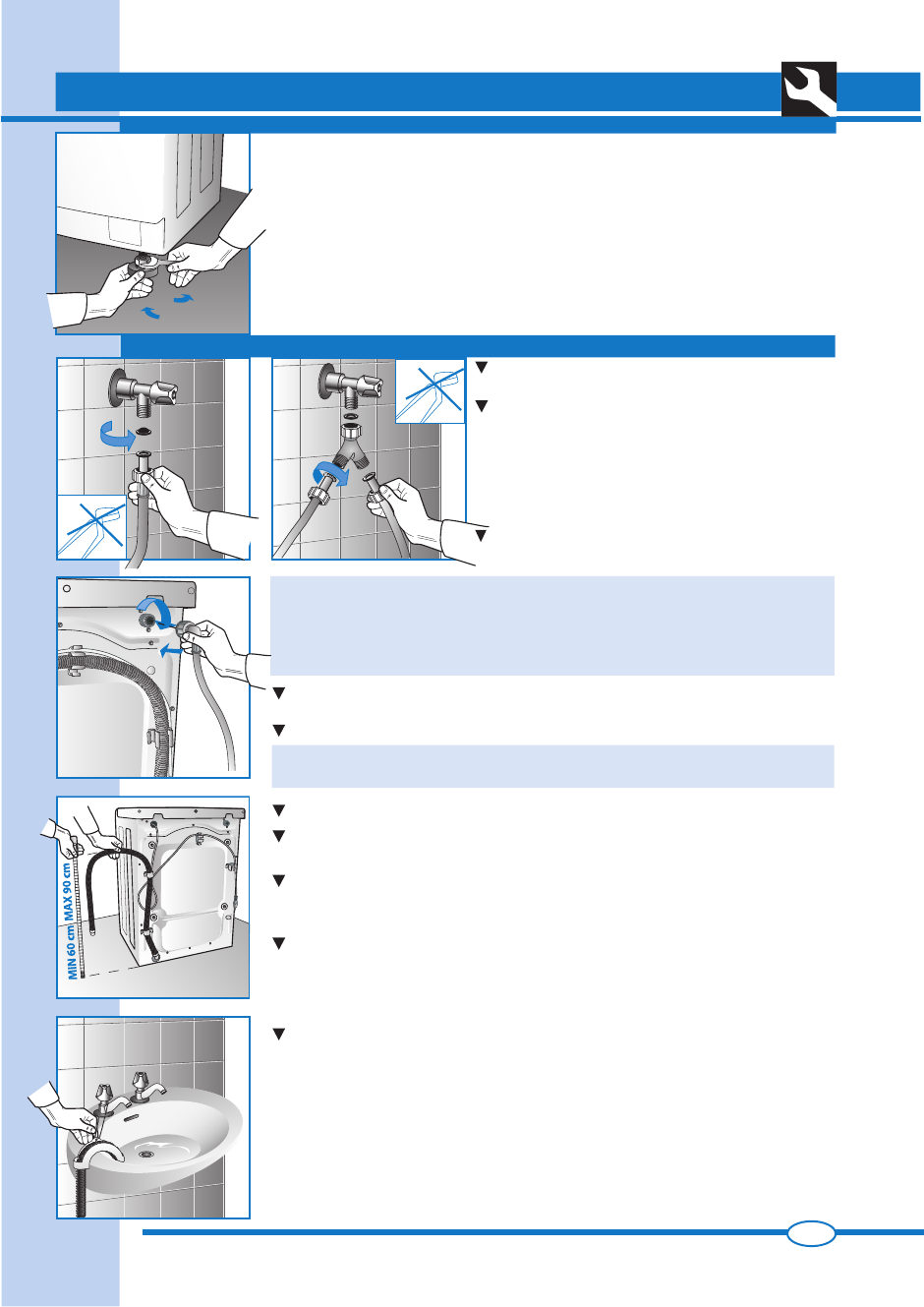 MAX 90 cm
MIN 60 cm