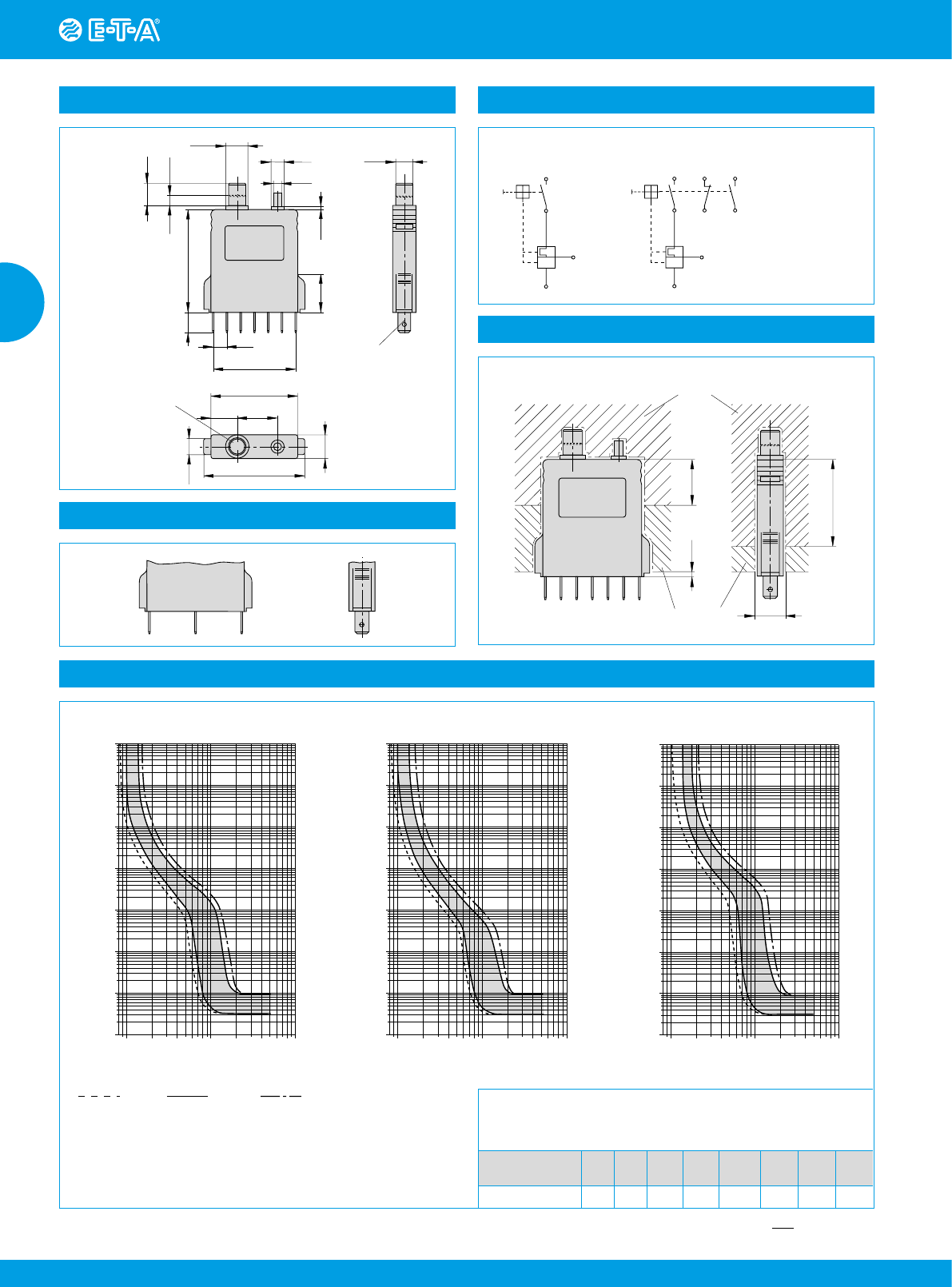 E-T-A®