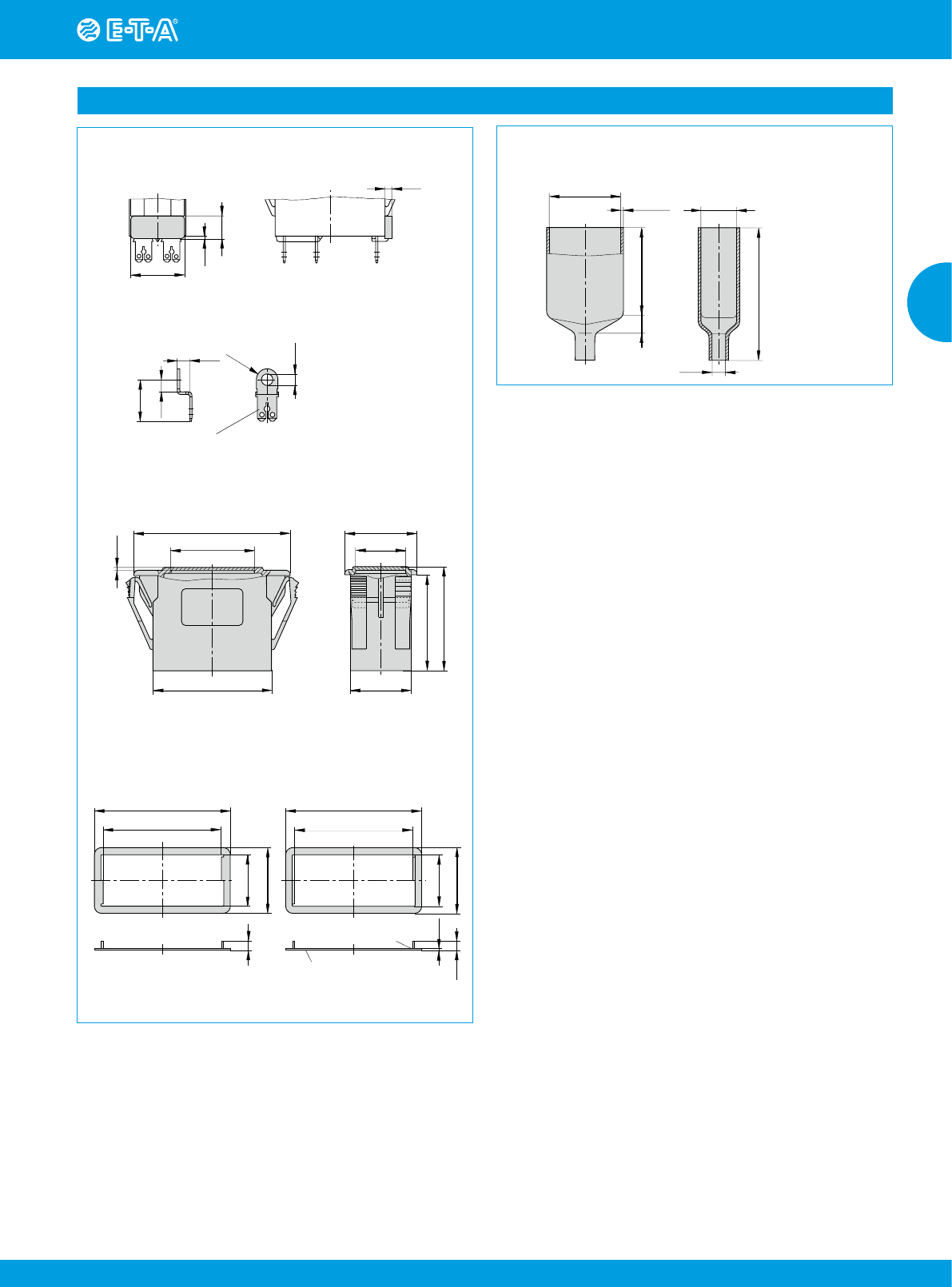 E-T-A®