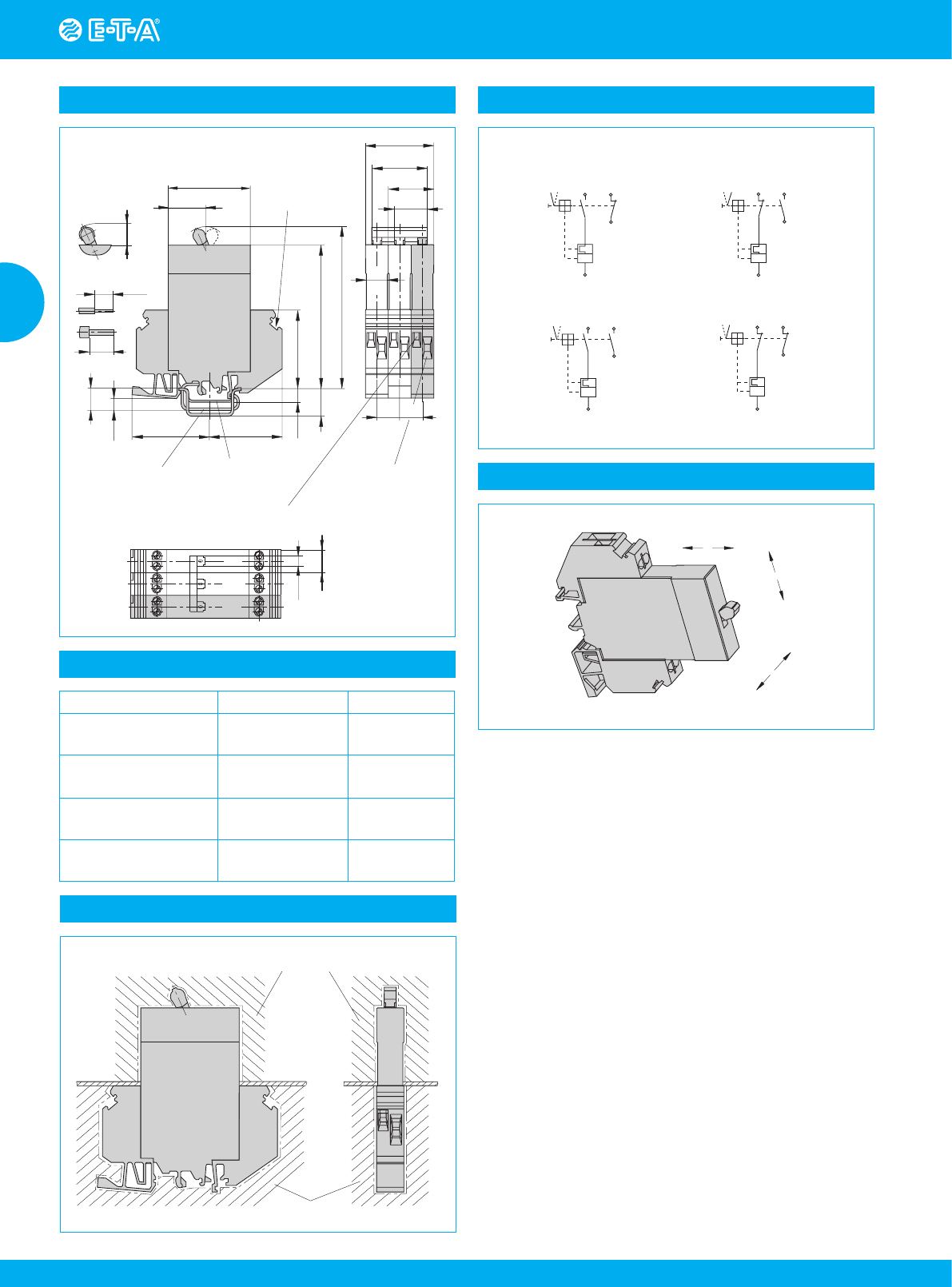 E-T-A®