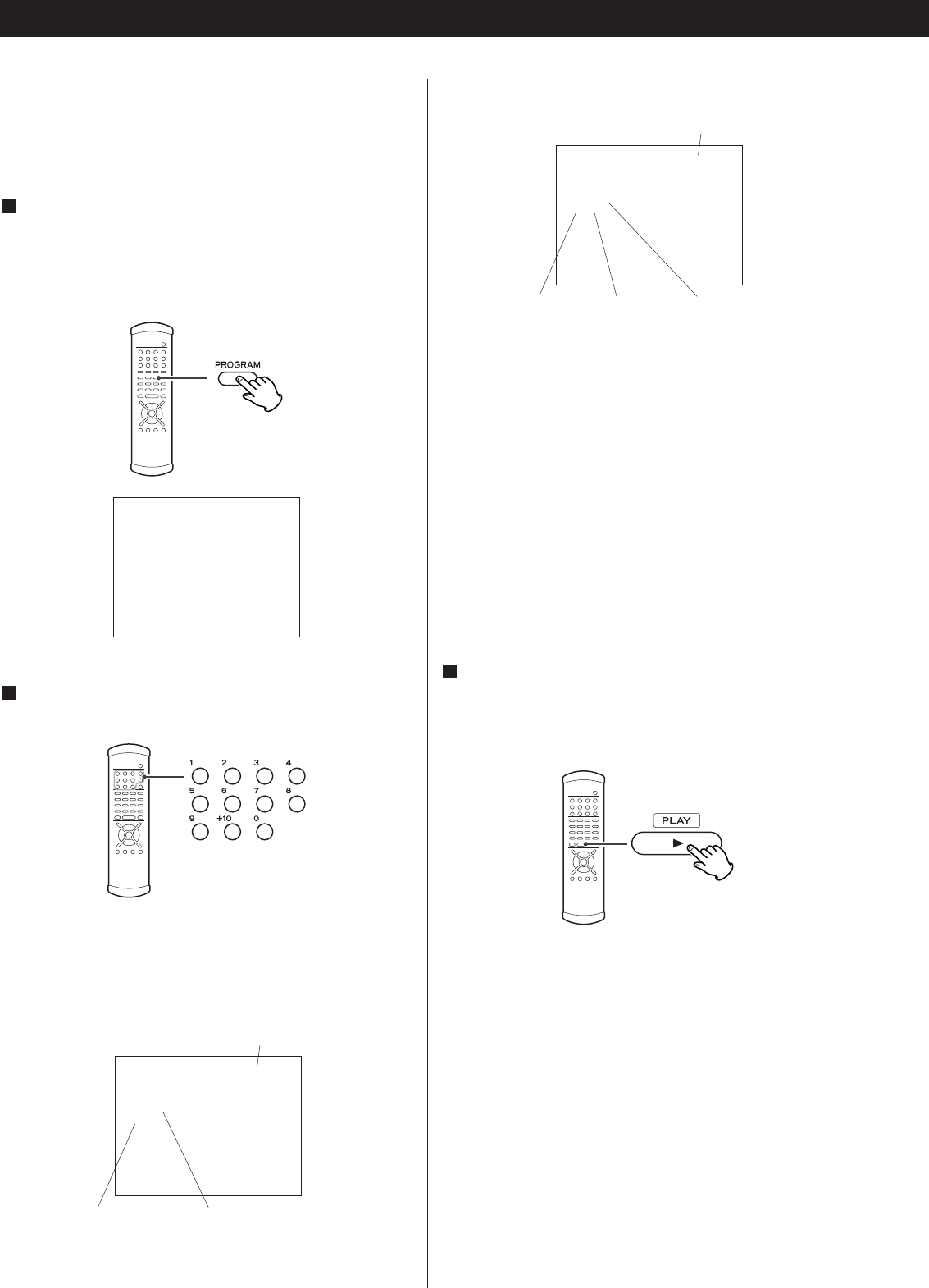 PROGRAM

1
2
3
4
5
6
7
8
9
+10
0

PLAY