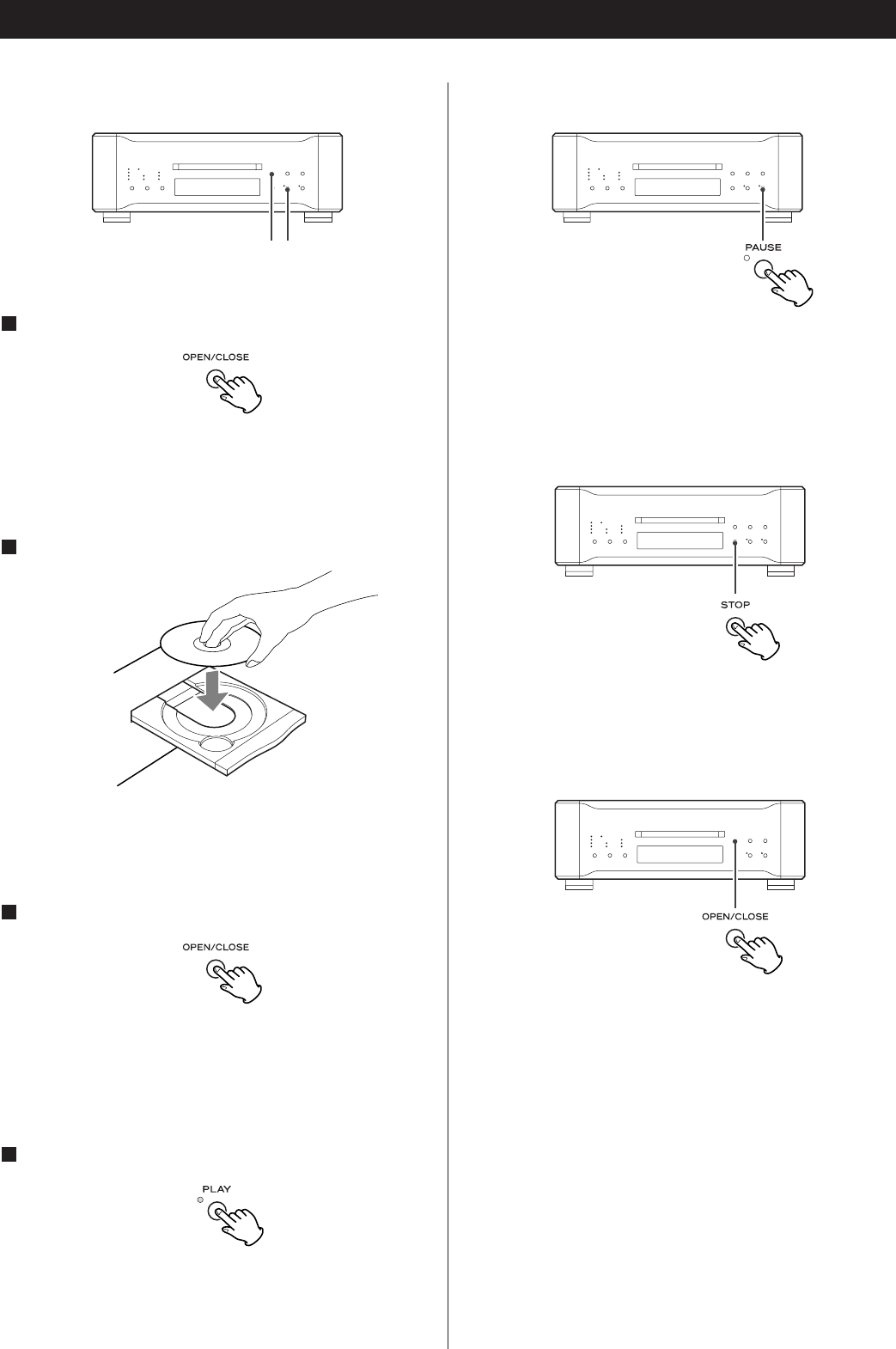 OPEN/CLOSE

OPEN/CLOSE

PLAY

PAUSE

STOP

OPEN/CLOSE