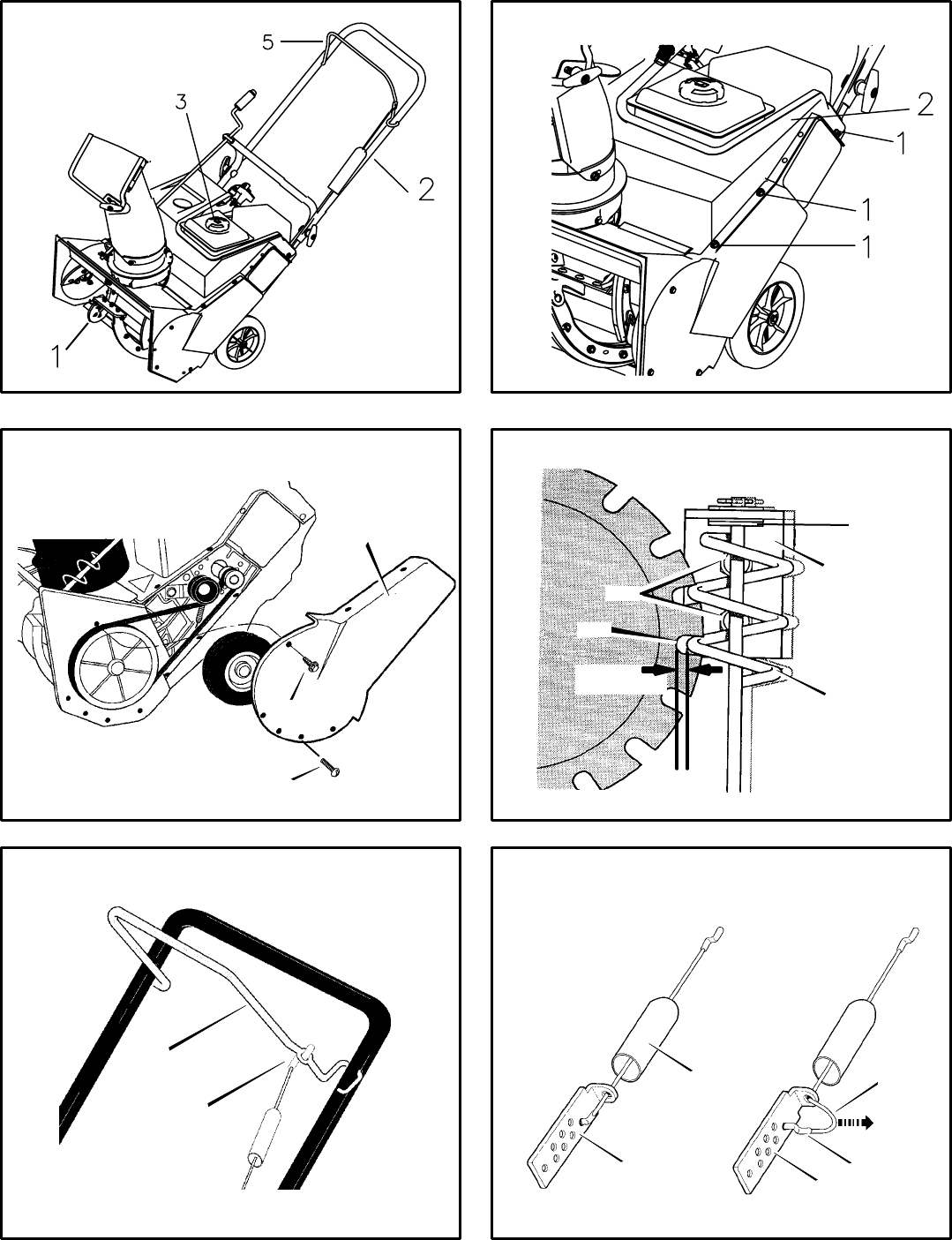 5
3
2
1

2
1
1
1