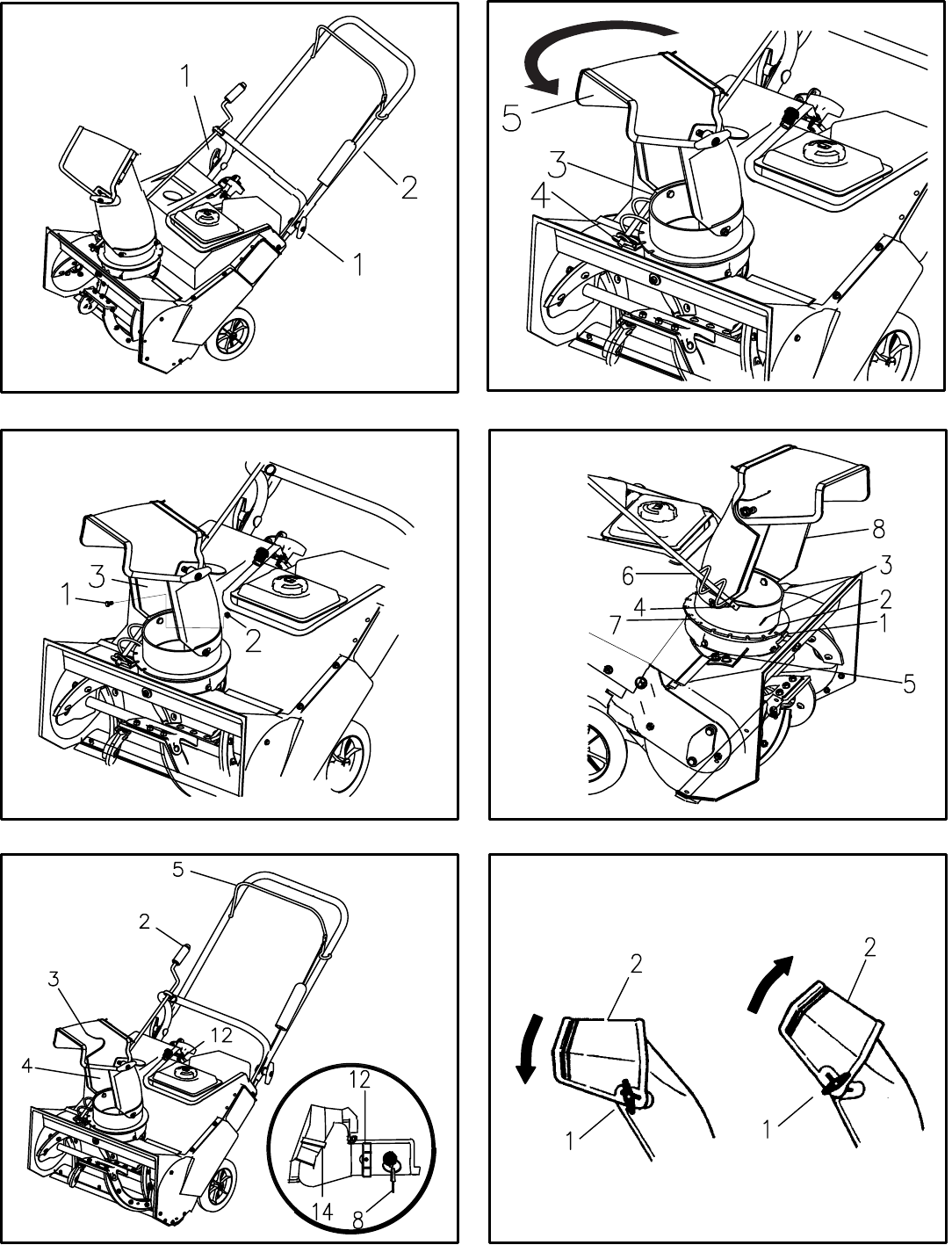 1
2
1

5
3
4

3
1
2

8
6
3
4
2
7
1
5

5
2
3
12
4
12
14
8

2
2
1
1