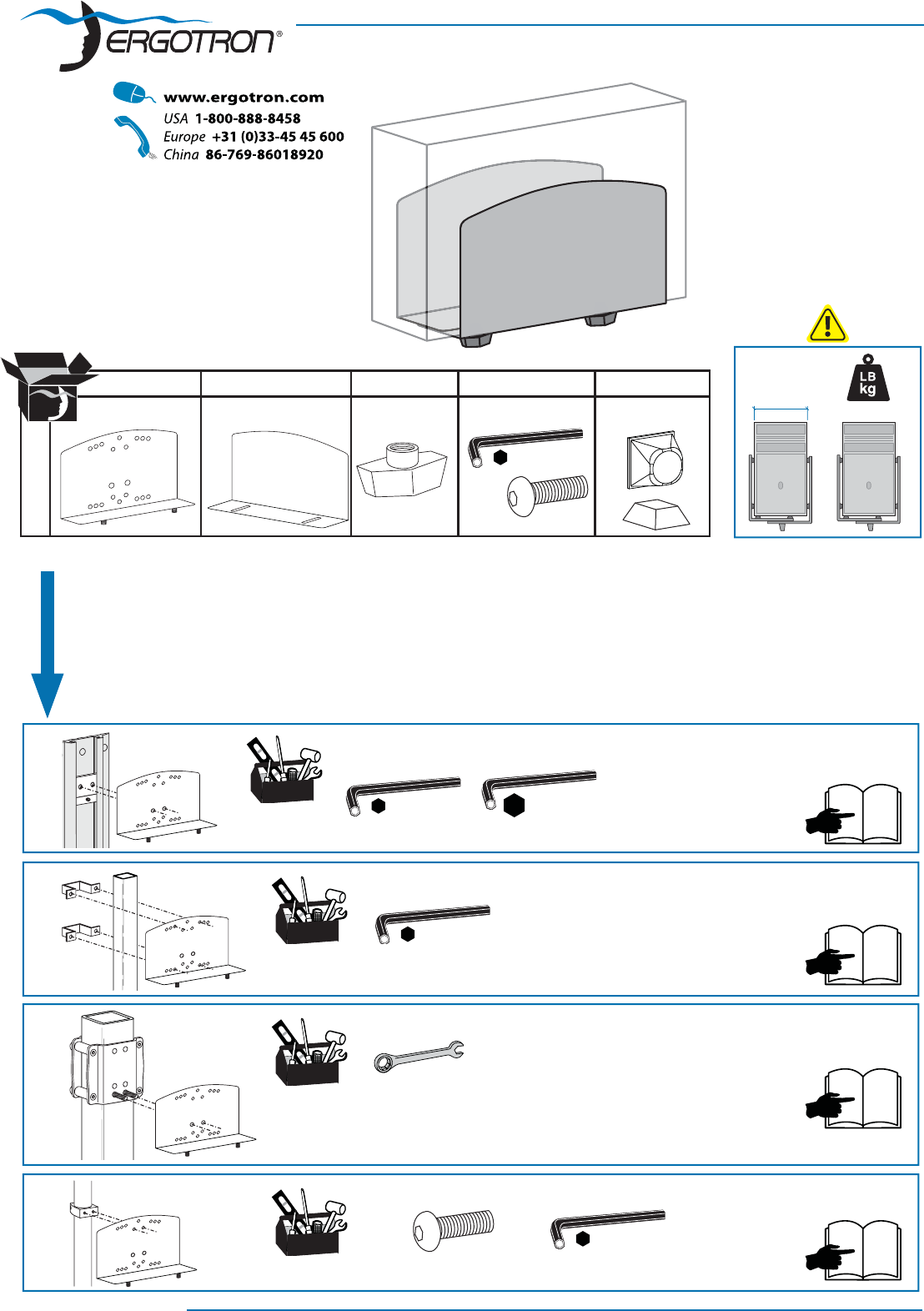 ERGOTRON®

www.ergotron.com
USA 1-800-888-8458
Europe +31 (0)33-45 45 600
China 86-769-86018920

LB
kg