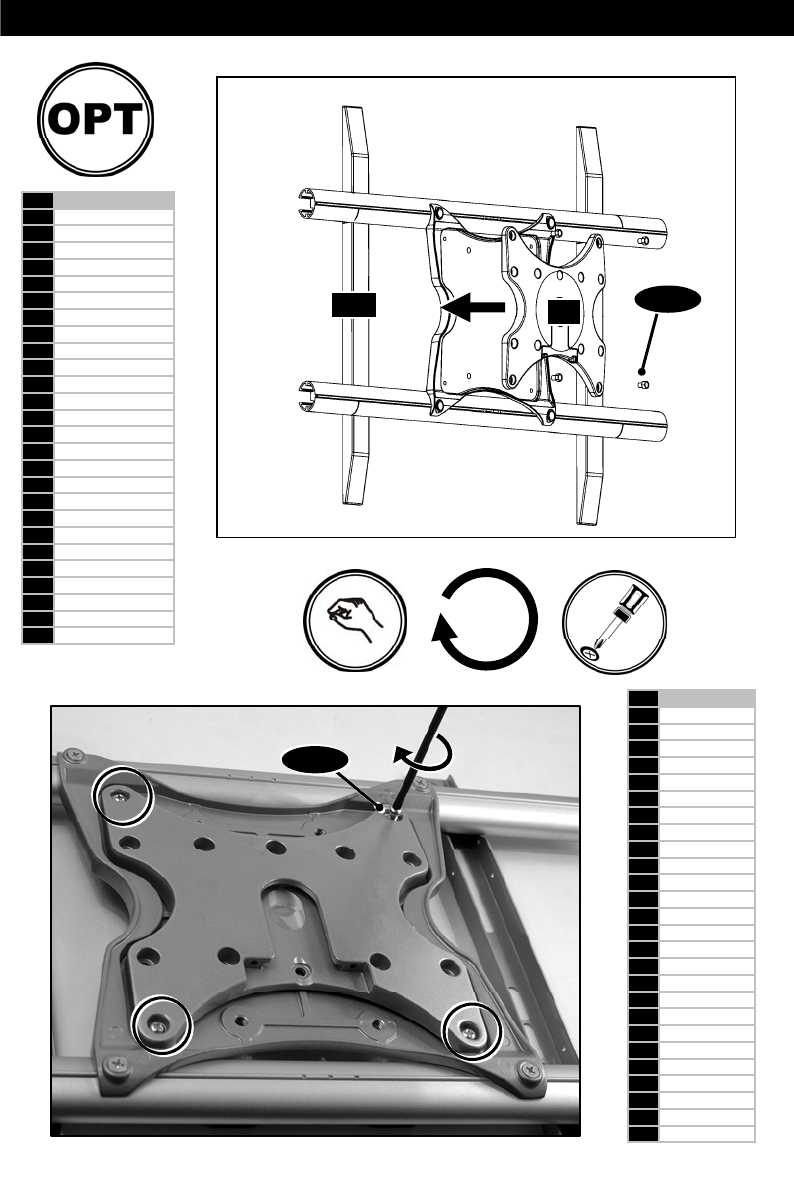 OPT