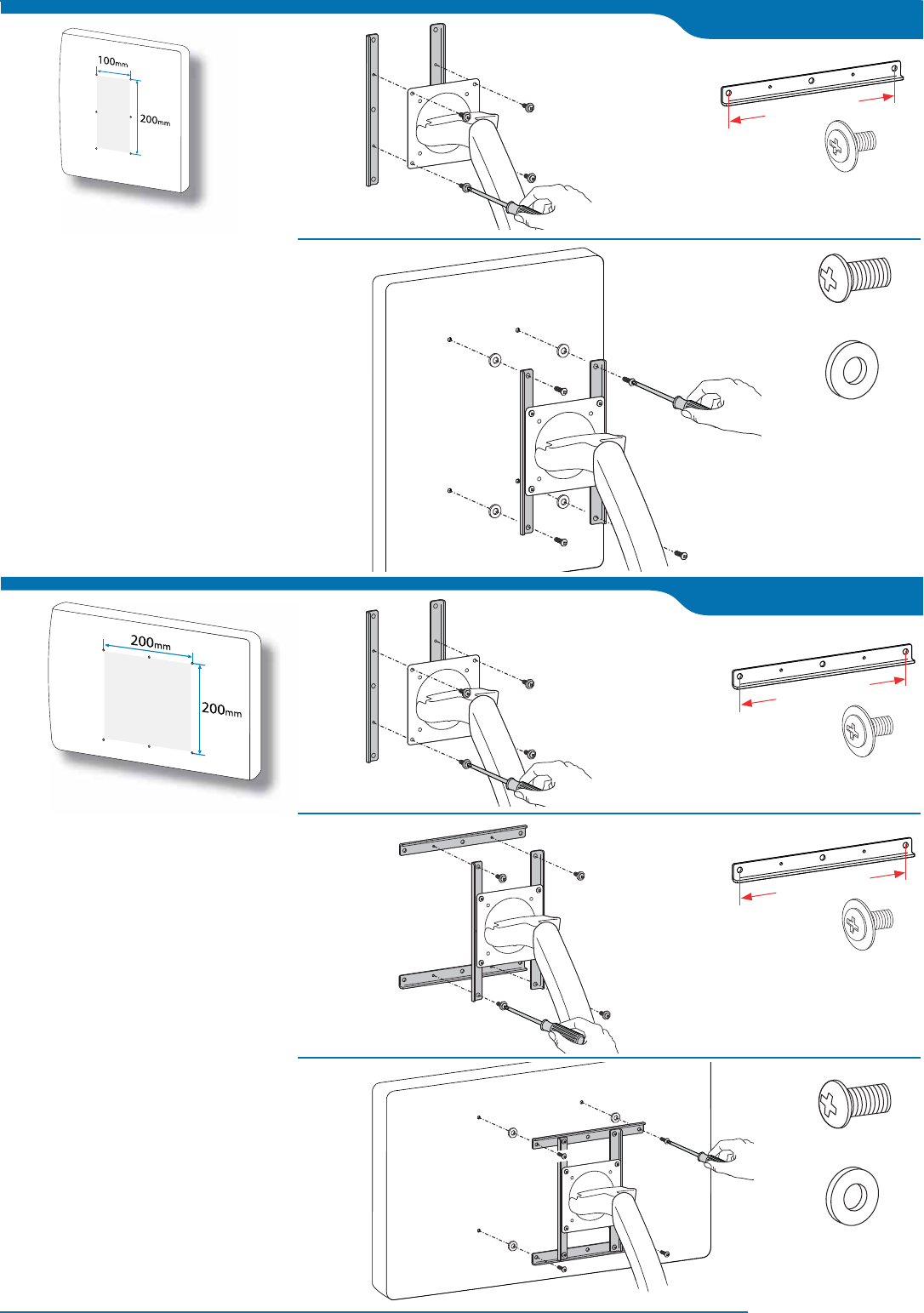 100mm

200mm

200mm

200mm