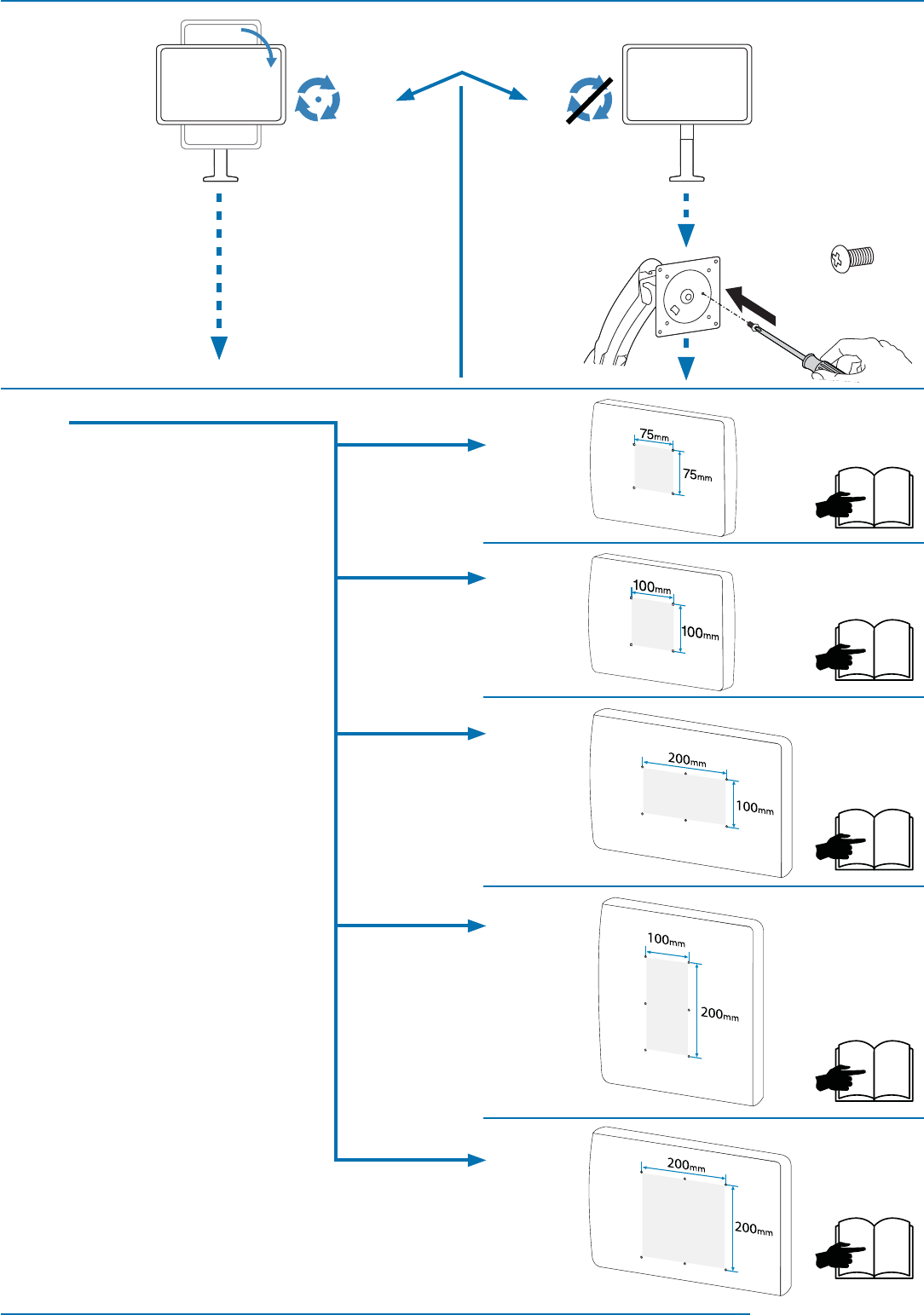 75mm
75mm
100mm
100mm
200mm
100mm
100mm
200mm
200mm
200mm