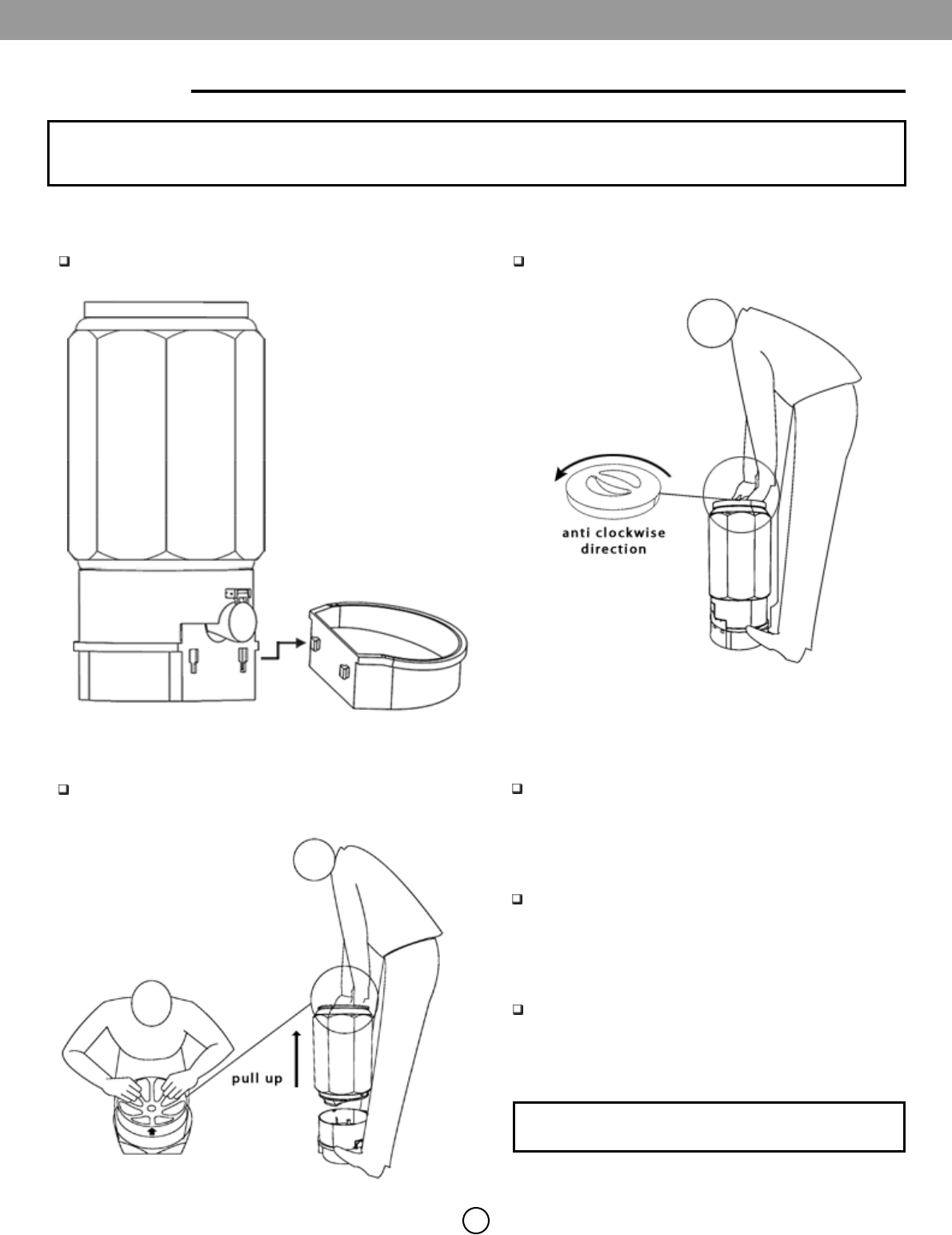 anti clockwise direction

pull up