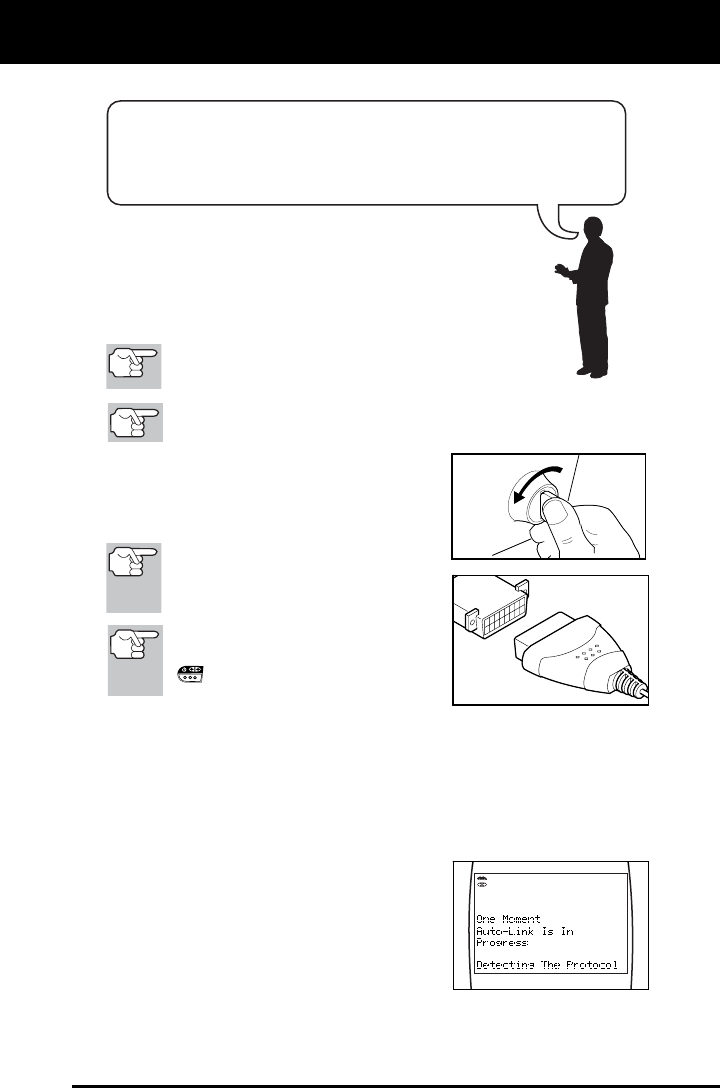 One Moment
Auto-Link Is In
Progress

Detecting The Protocol