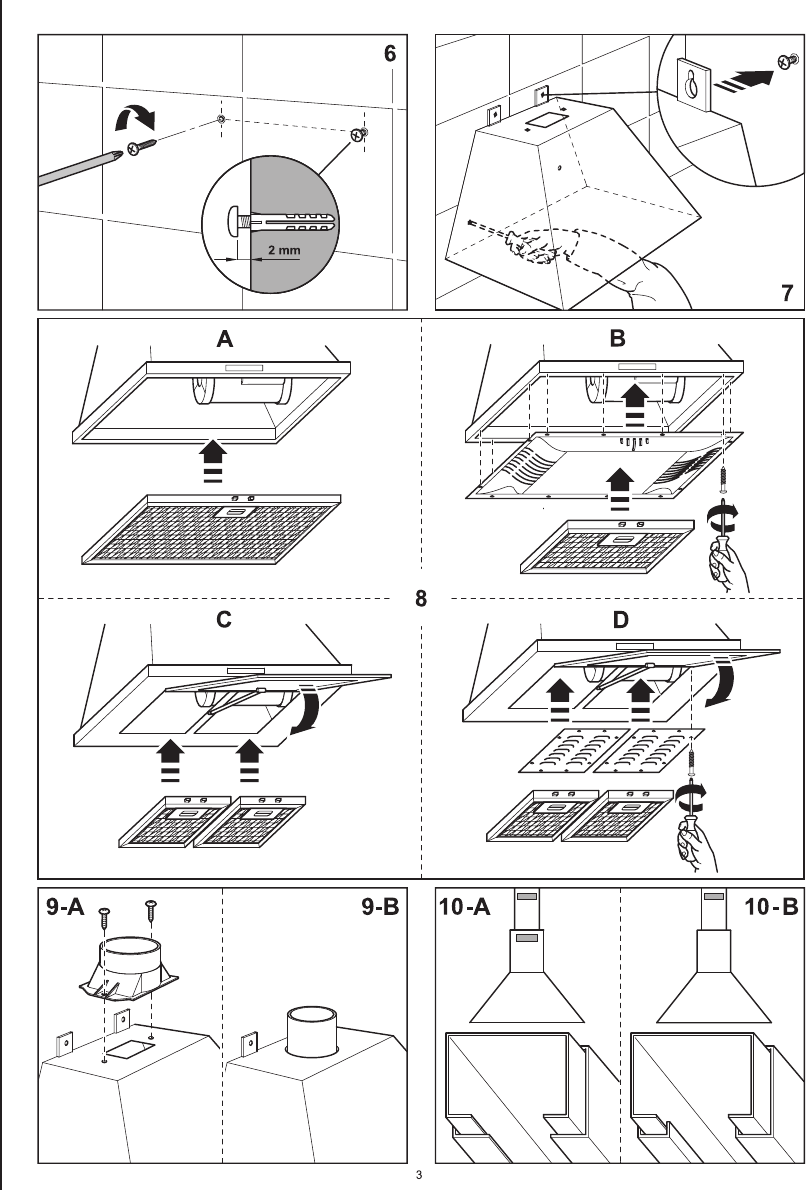 6

2 mm

7

A

B

8

C

D

9-A

9-B

10-A

10-B

3