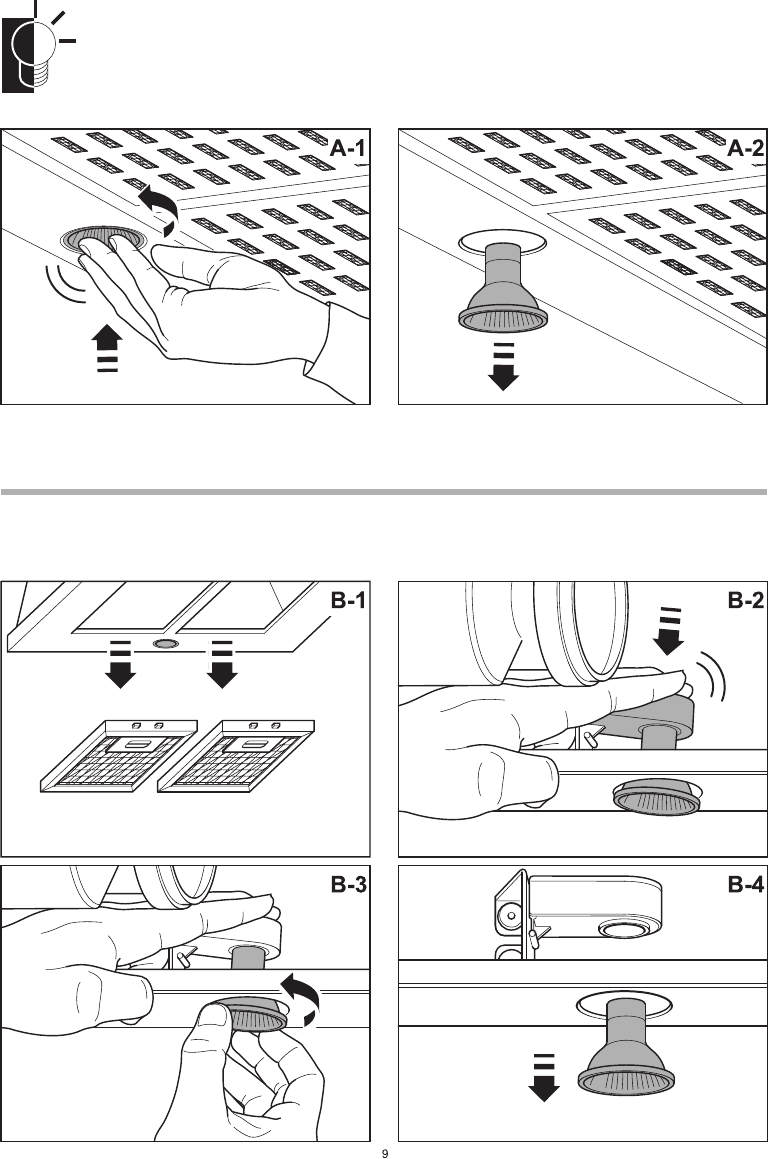 A-1

A-2

B-1

B-2

B-3

B-4

9