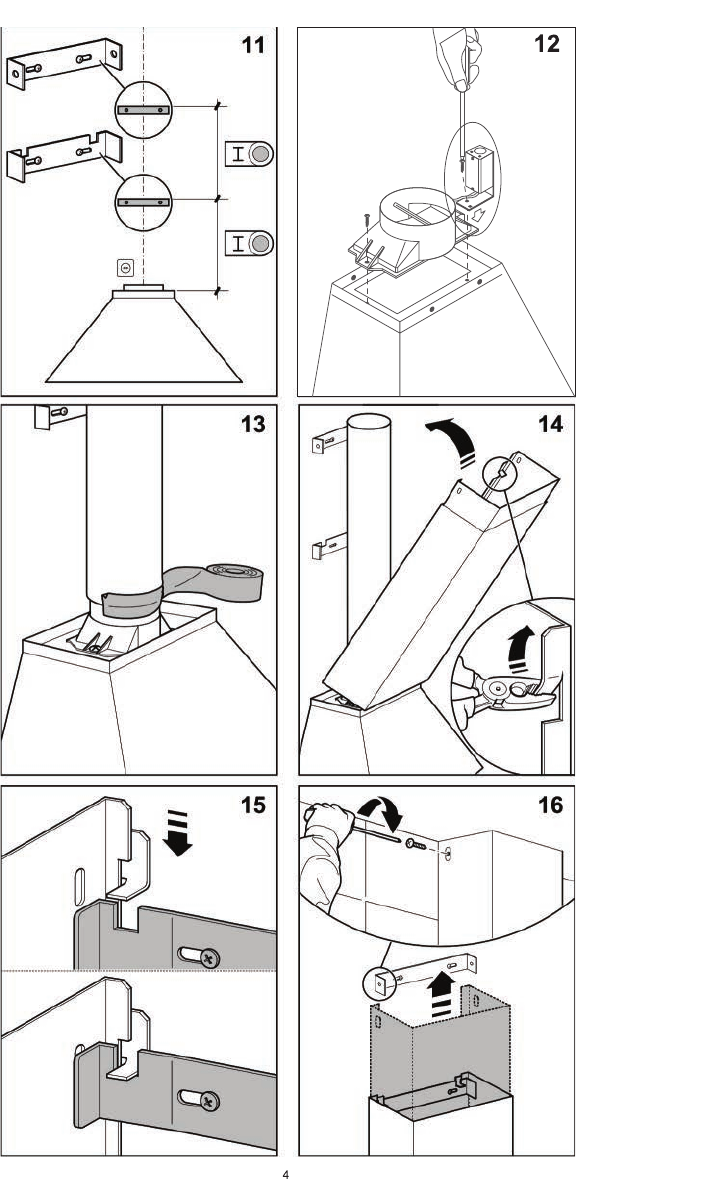 11

12

13

14

15

16

4