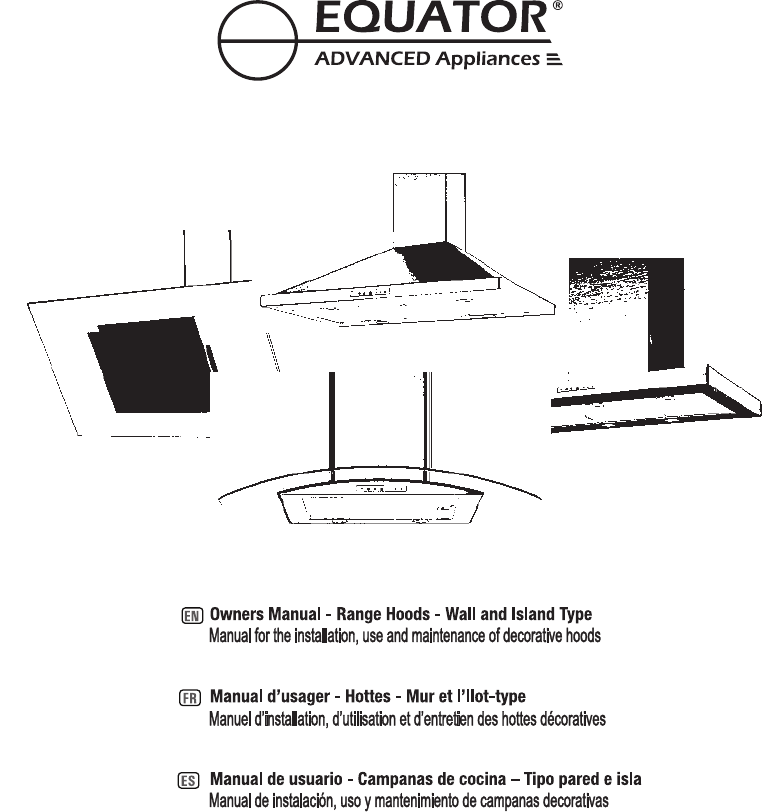 EQUATOR®
ADVANCED Appliances

EN Owners Manual - Range Hoods - Wall and Island Type
Manual for the installation, use and maintenance of decorative hoods

FR Manual d'usager - Hottes - Mur et l'Ilot-type
Manuel d'installation, d'utilisation et d'entretien des hottes décoratives

ES Manual de usuario - Campanas de cocina – Tipo pared e isla
Manual de instalación, uso y mantenimiento de campanas decorativas