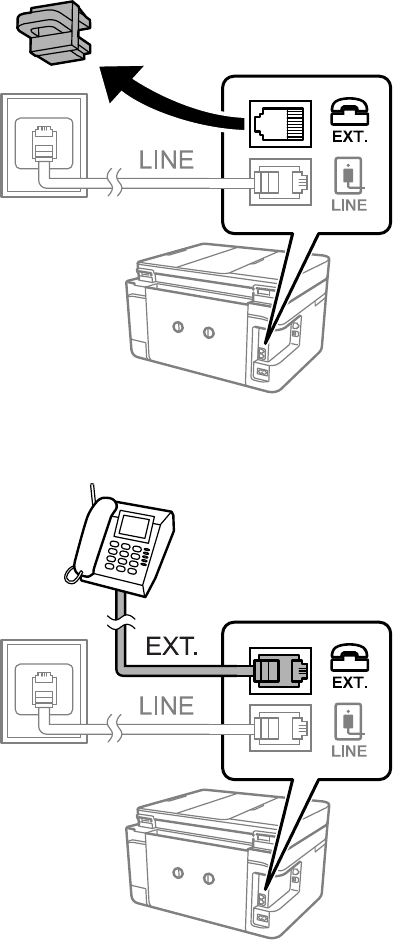 LINE
EXT.
LINE

EXT.
LINE
EXT.
LINE