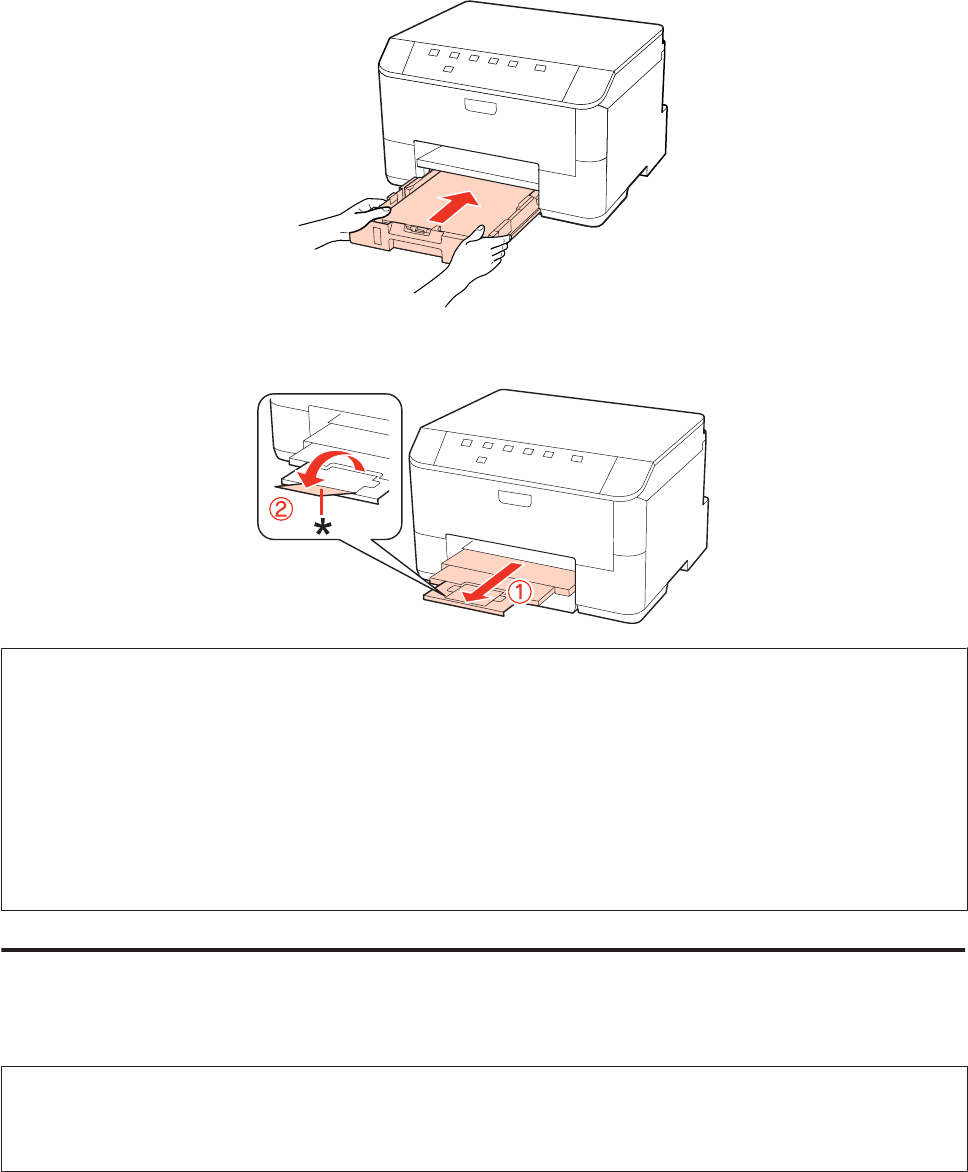 ②
*
①