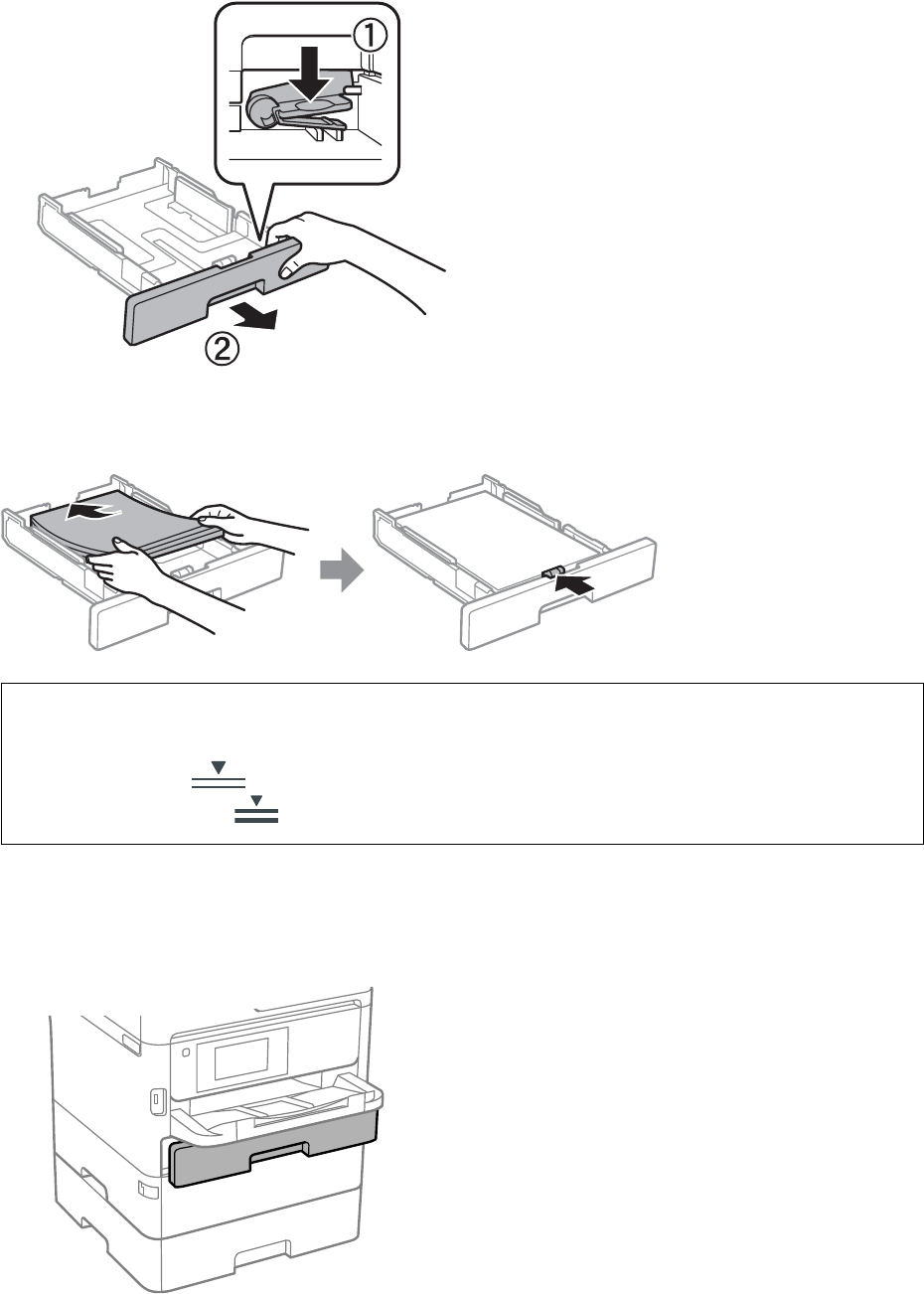 ①

②