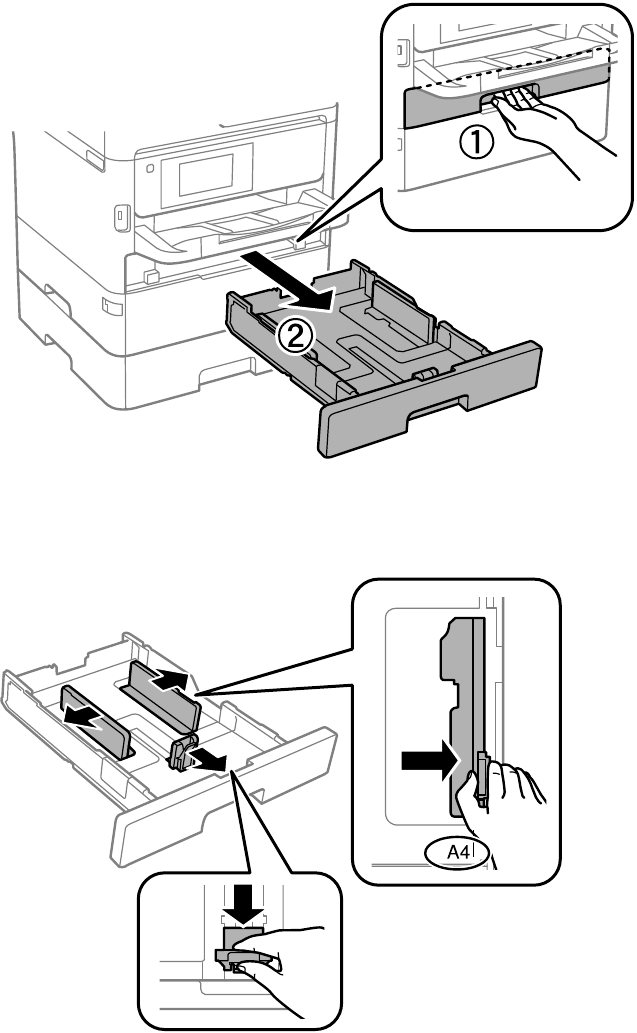 ①

②

A4