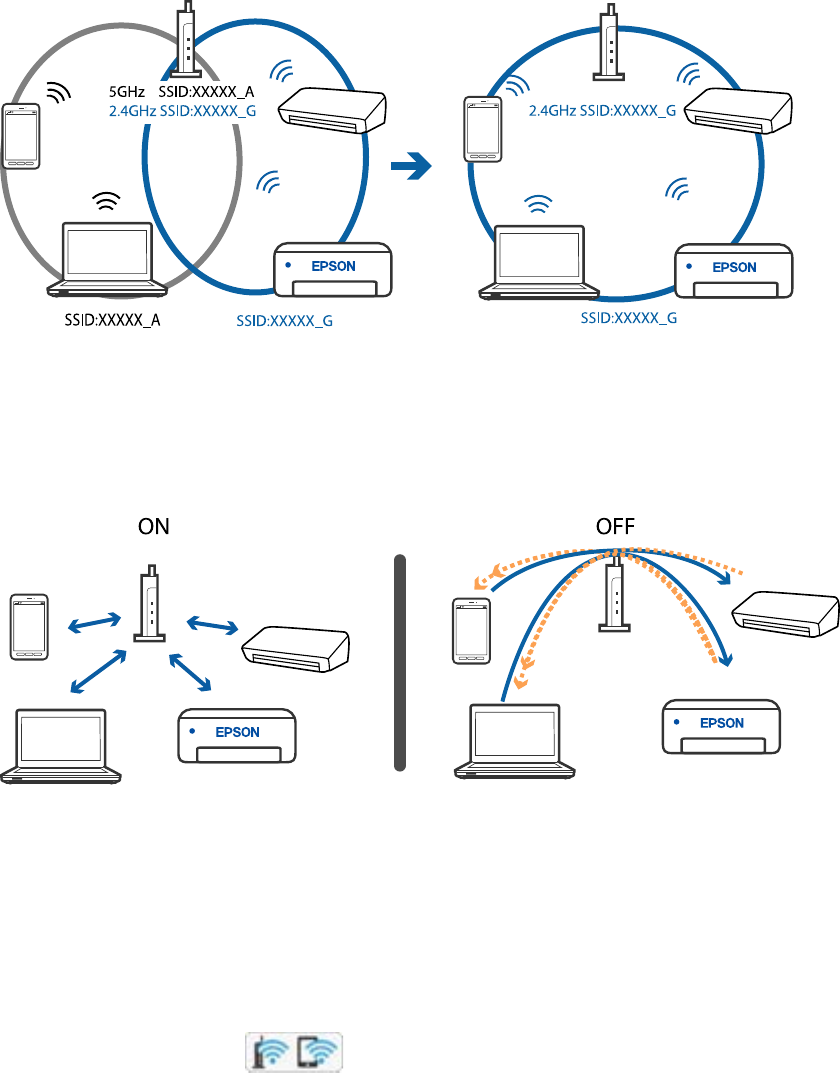 5GHz SSID:XXXXX_A
2.4GHz SSID:XXXXX_G

EPSON

SSID:XXXXX_A

SSID:XXXXX_G

2.4GHz SSID:XXXXX_G

EPSON

SSID:XXXXX_G

ON

EPSON

OFF

EPSON