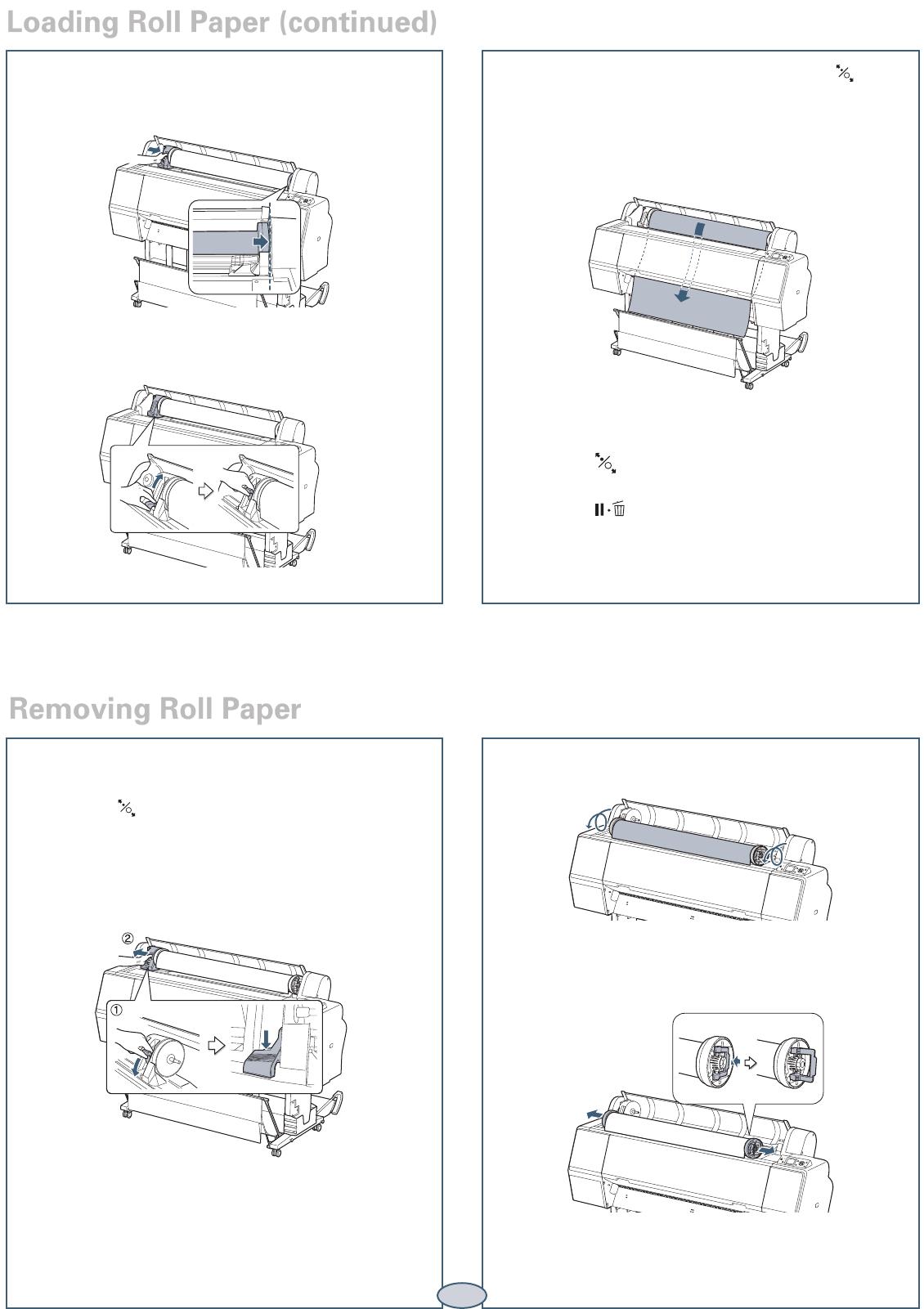 Loading Roll Paper (continued)

Removing Roll Paper

②

①