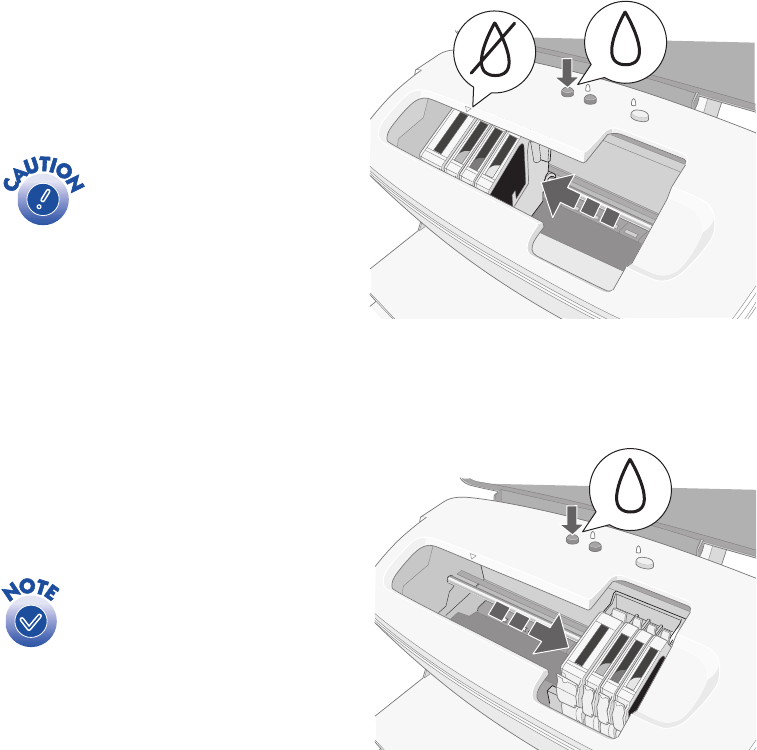 CAUTION

NOTE