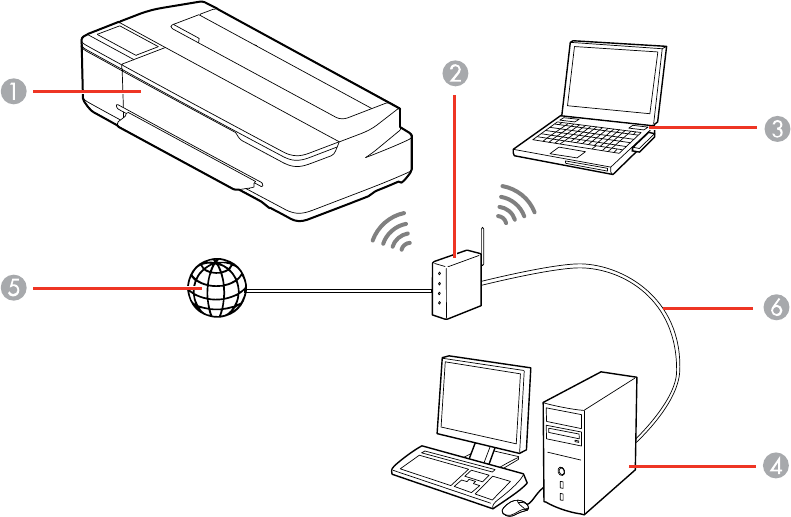 1
2
3
5
6
4