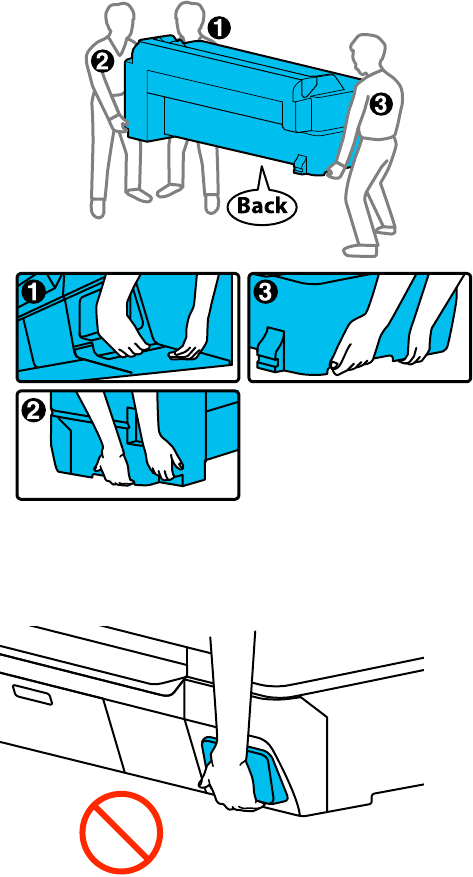 1
2
3
Back
1
3
2