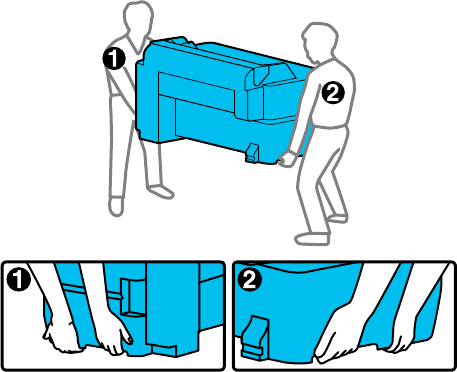 1
2
1
2