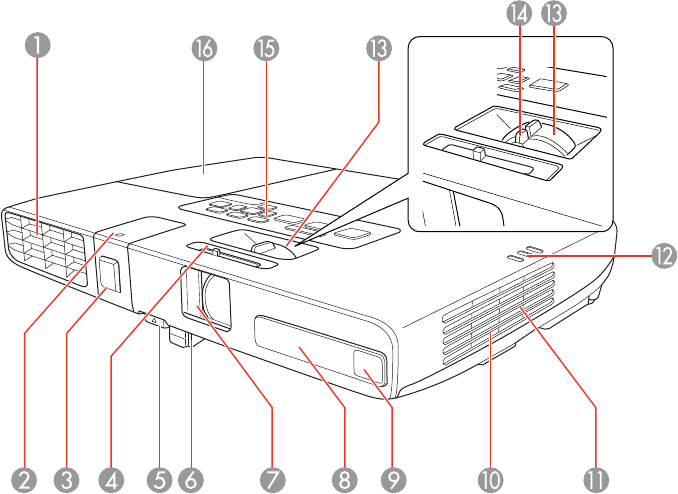 1
16
15
13
14
13
12
2
3
4
5
6
7
8
9
10
11