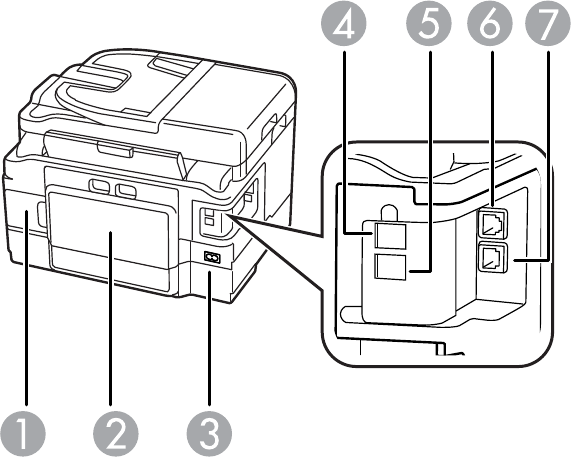 4
5
6
7
1
2
3