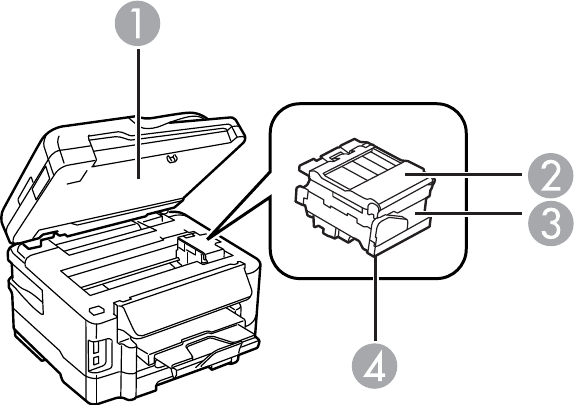 1
2
3
4