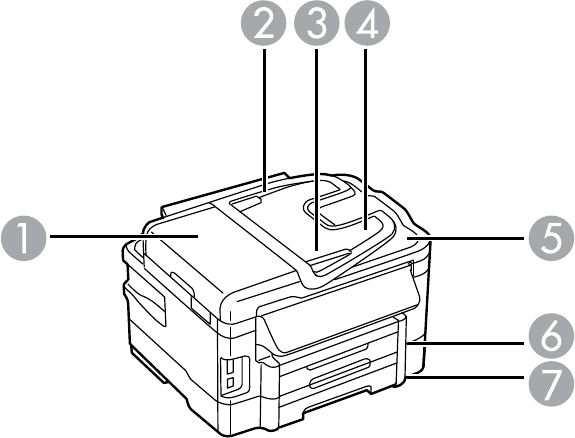 2 3 4
1
5
6
7