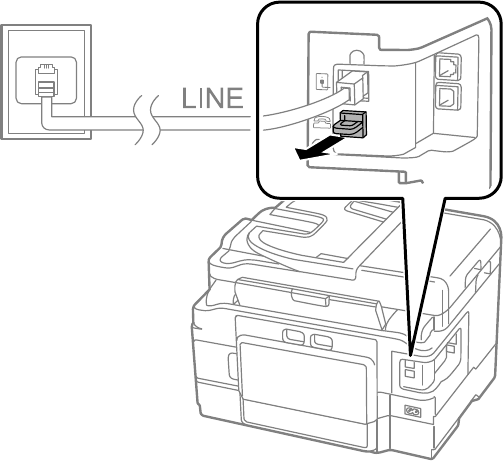 LINE