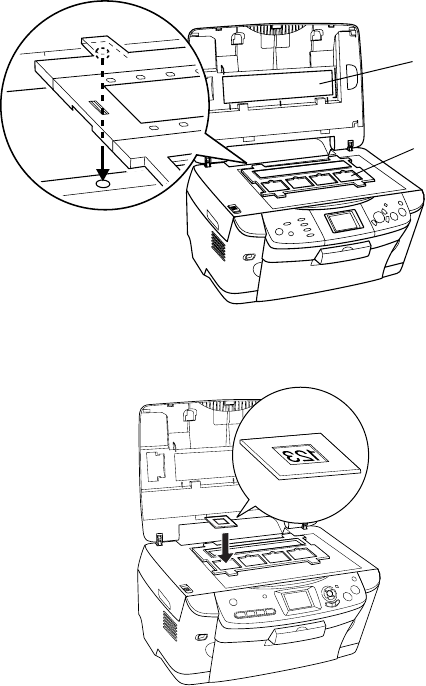 123