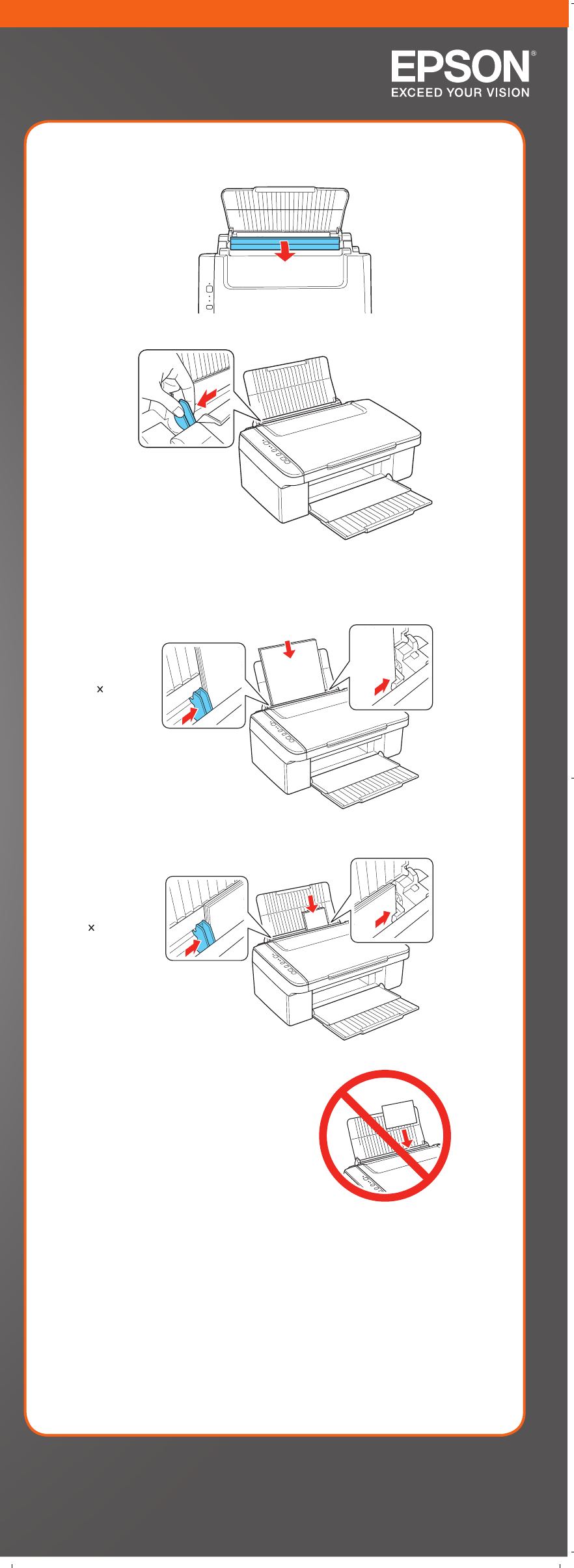 EPSON®
EXCEED YOUR VISION

×

×