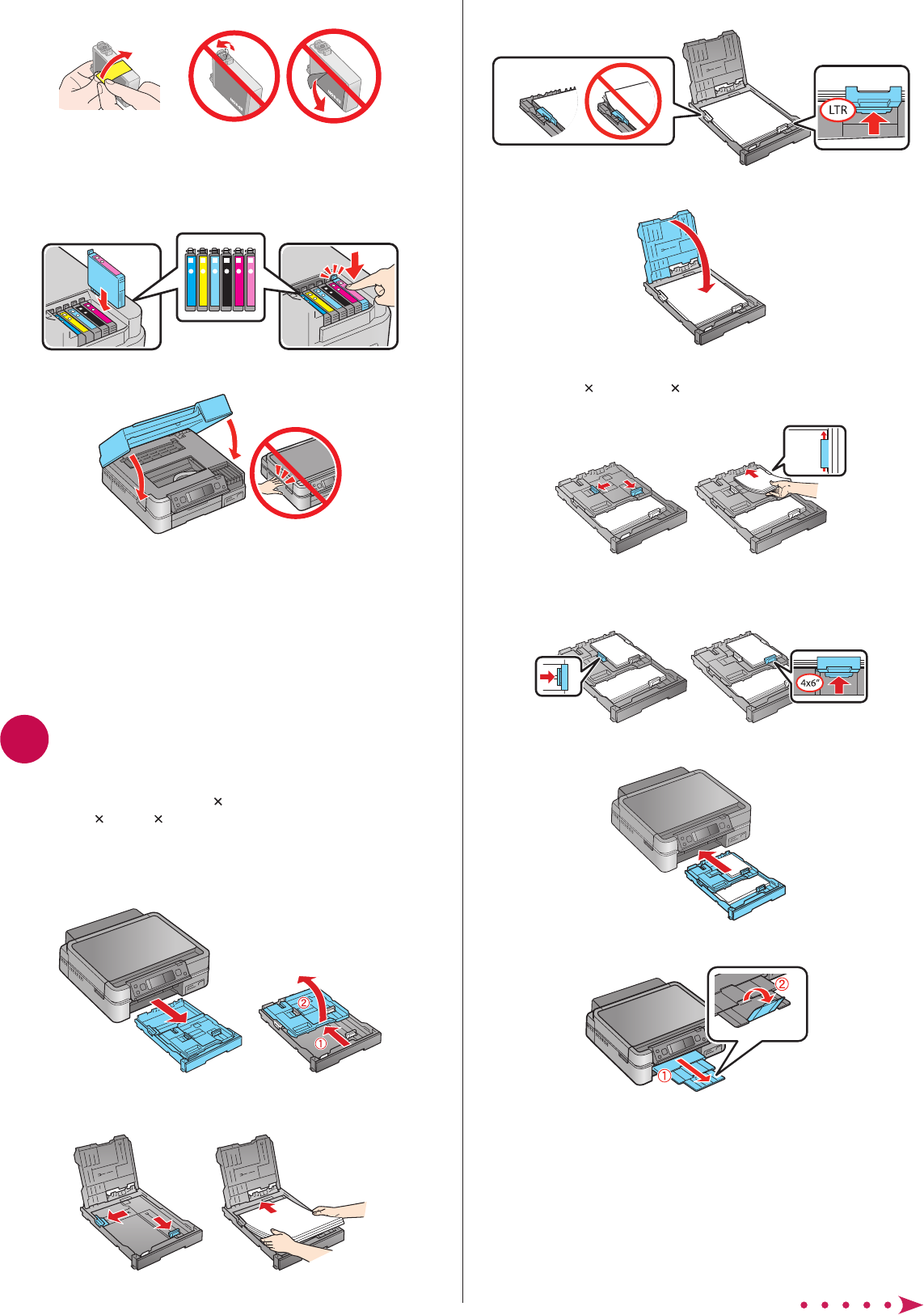 LTR

×    ×

4x6"

×
×    ×

②
①

②
①