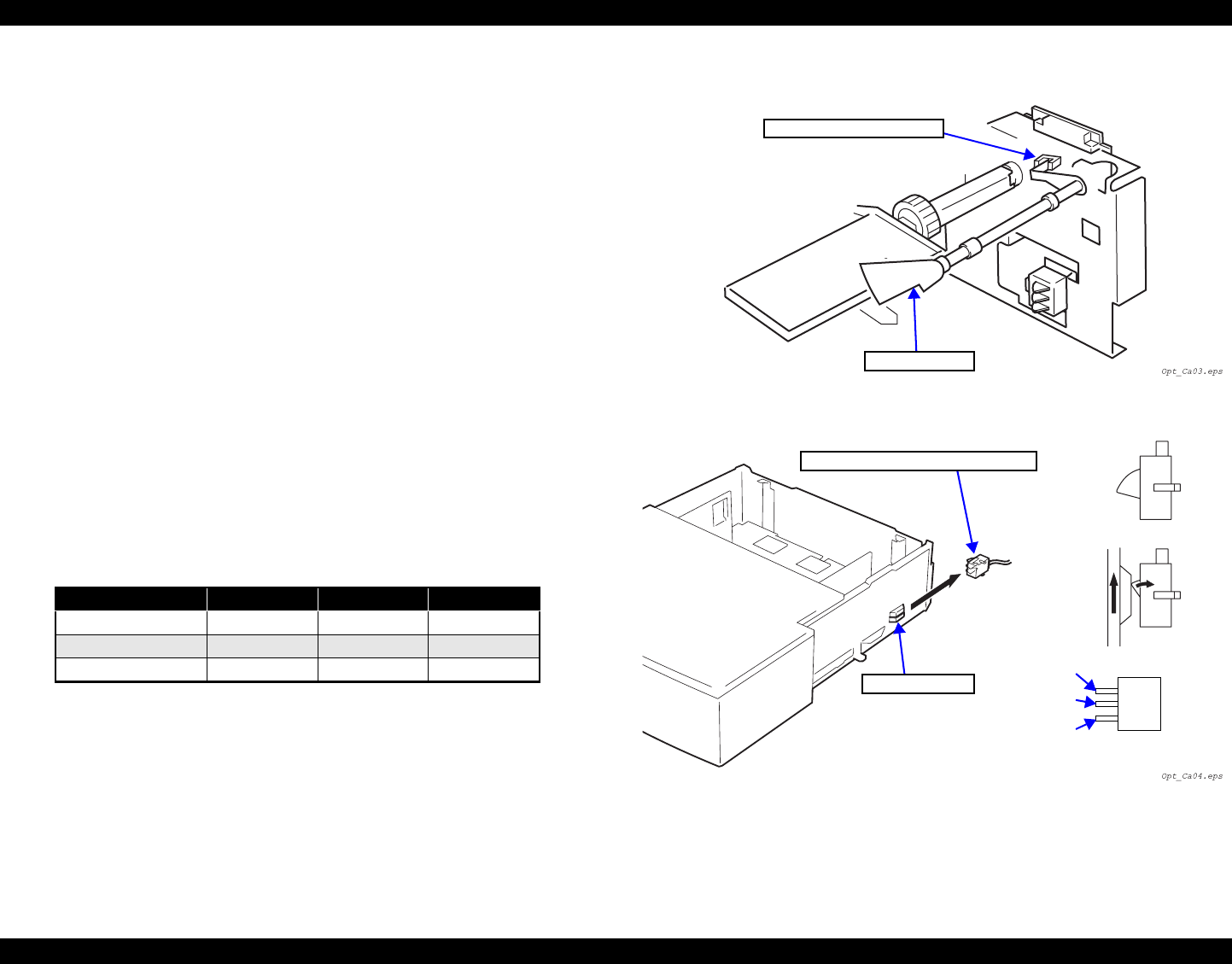 Opt_Ca03.eps

Opt_Ca04.eps