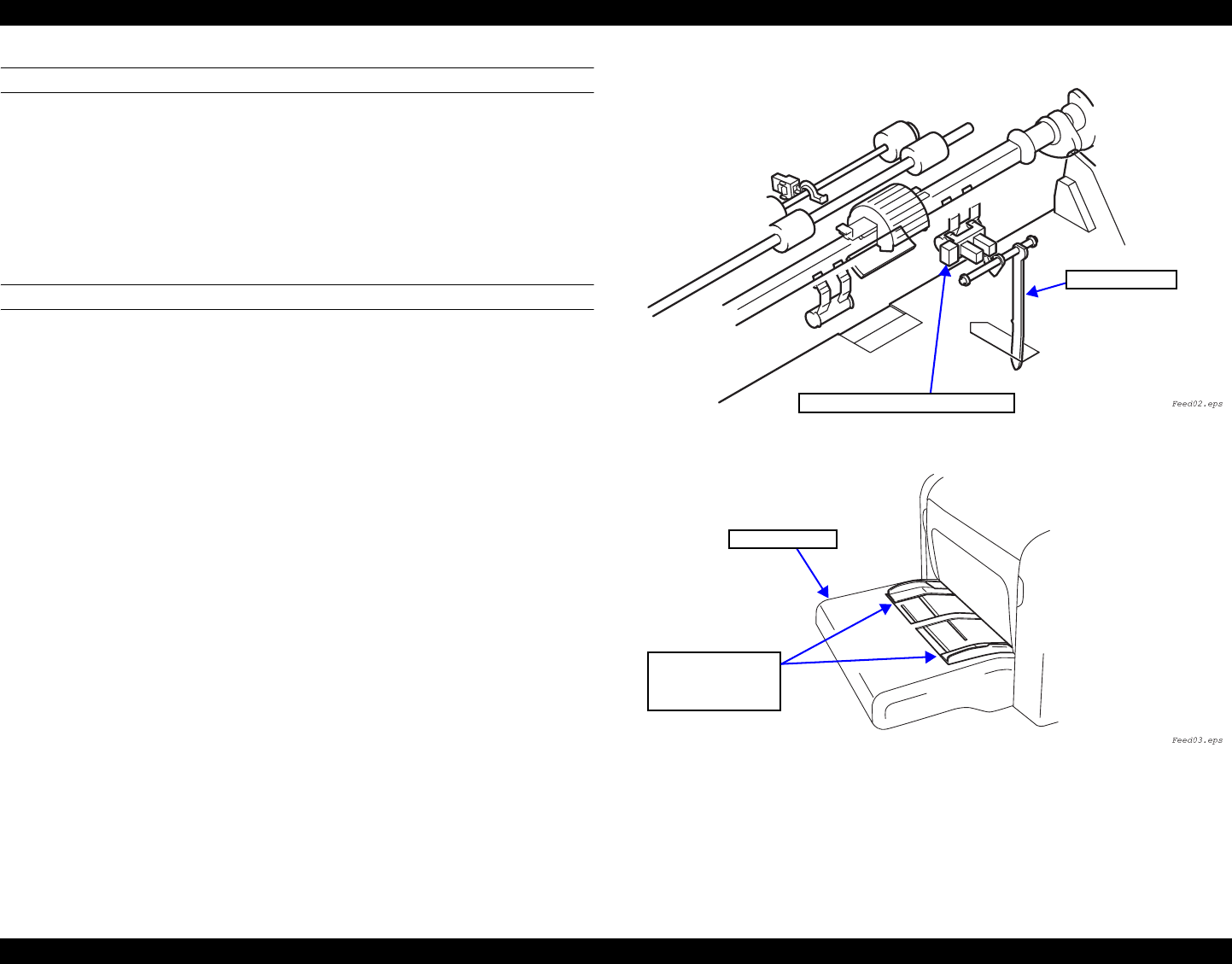 Feed02.eps

Feed03.eps