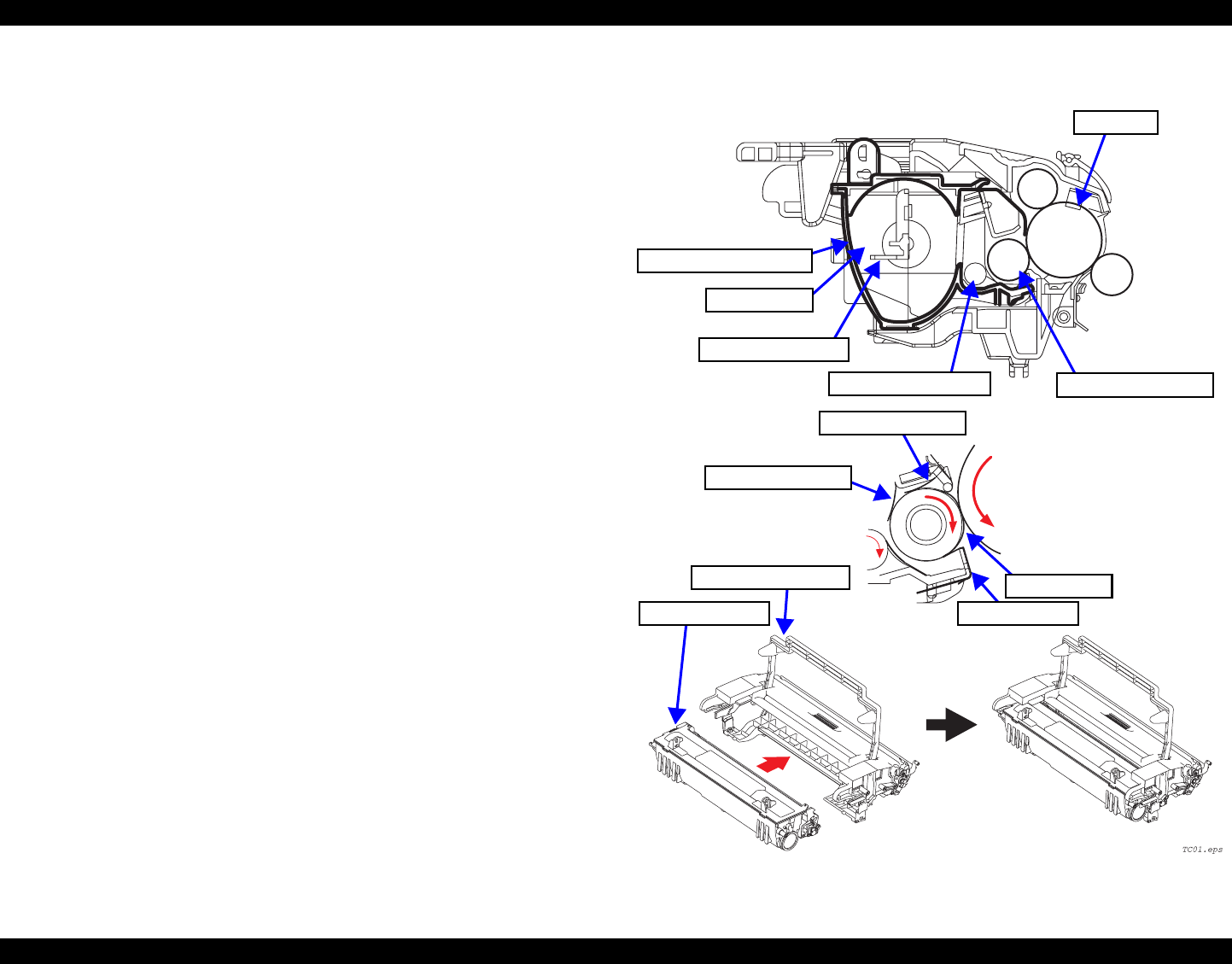 TC01.eps