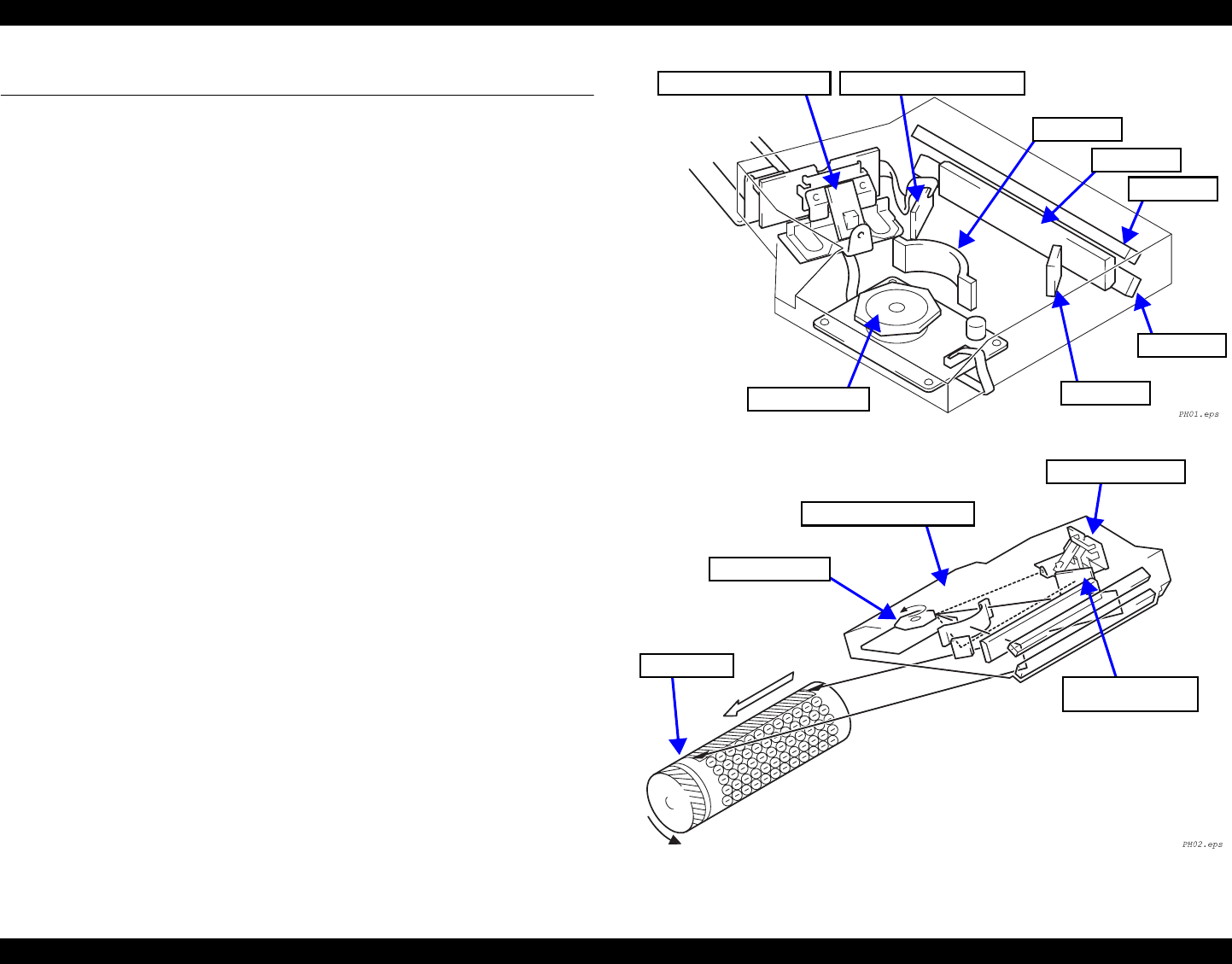 PH01.eps

PH02.eps