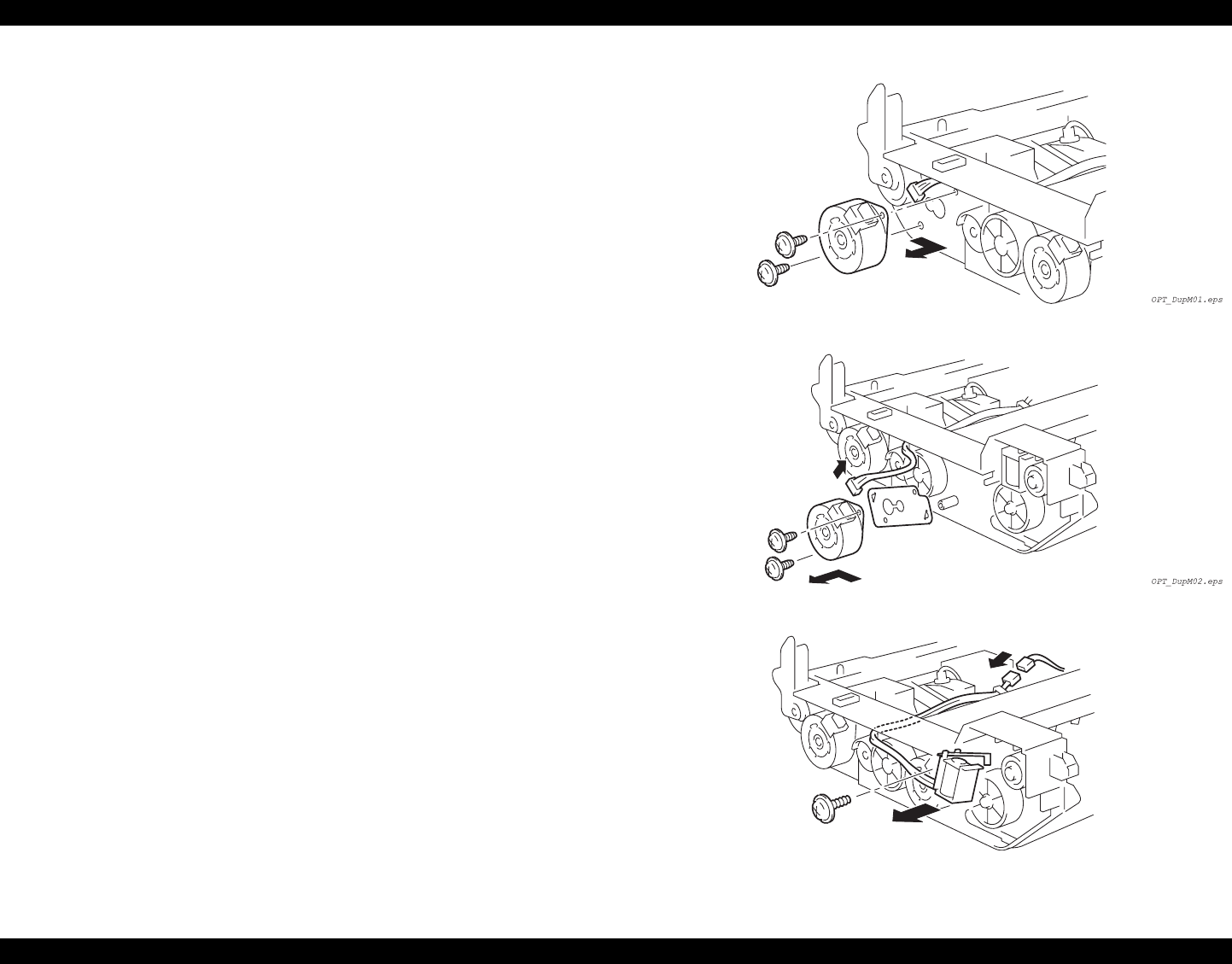 OPT_DupM01.eps

OPT_DupM02.eps