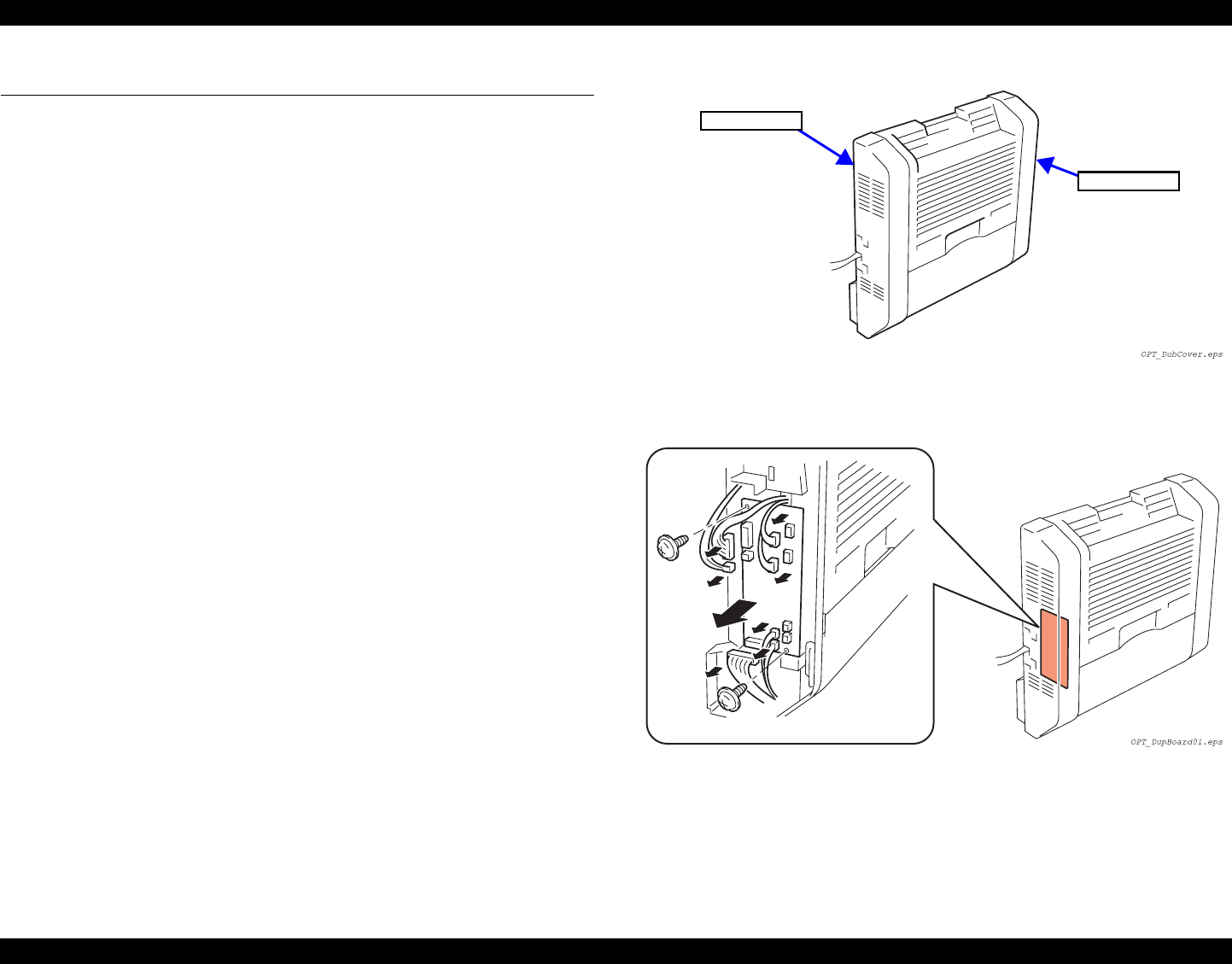 OPT_DubCover.eps

OPT_DupBoard01.eps