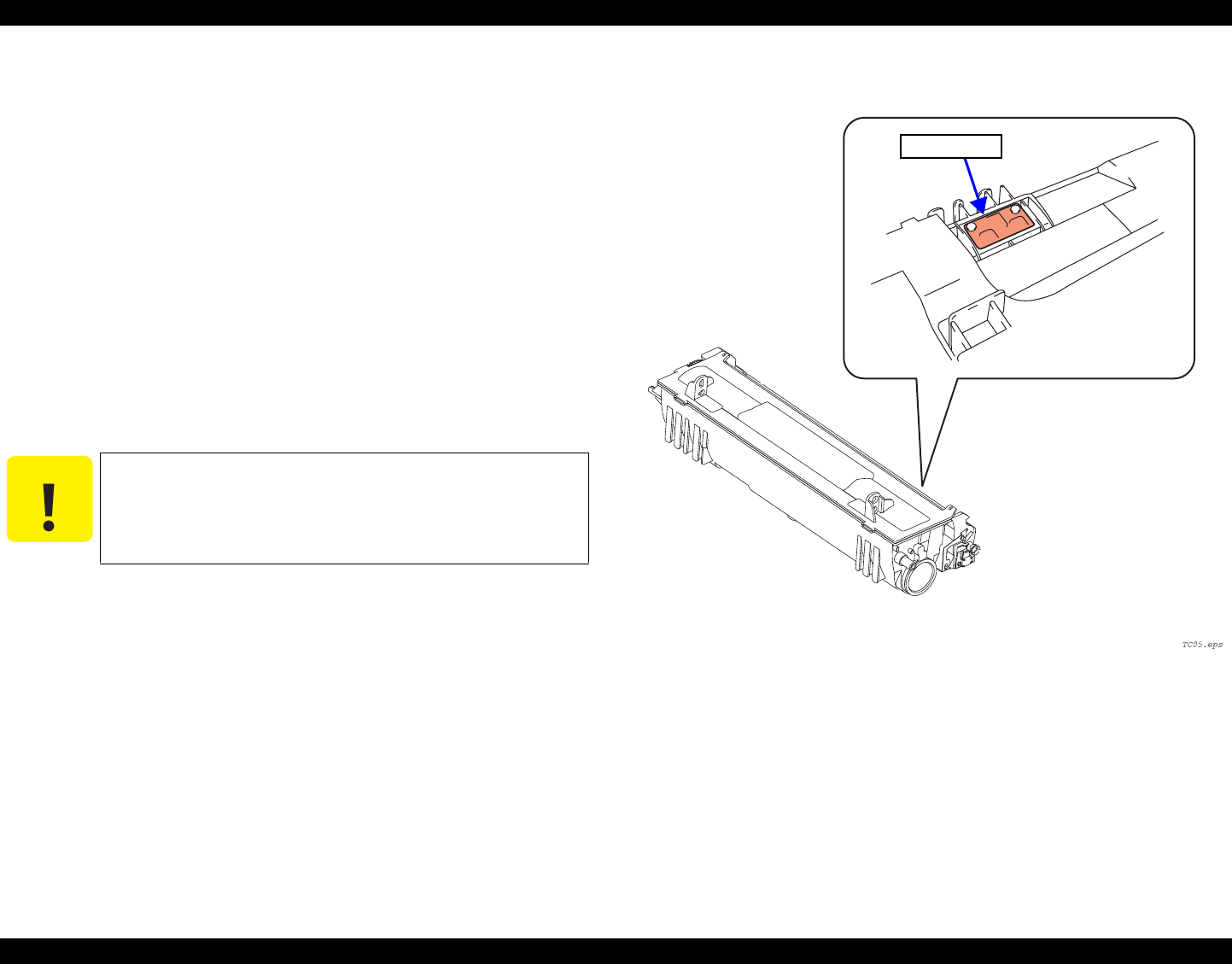 TC05.eps