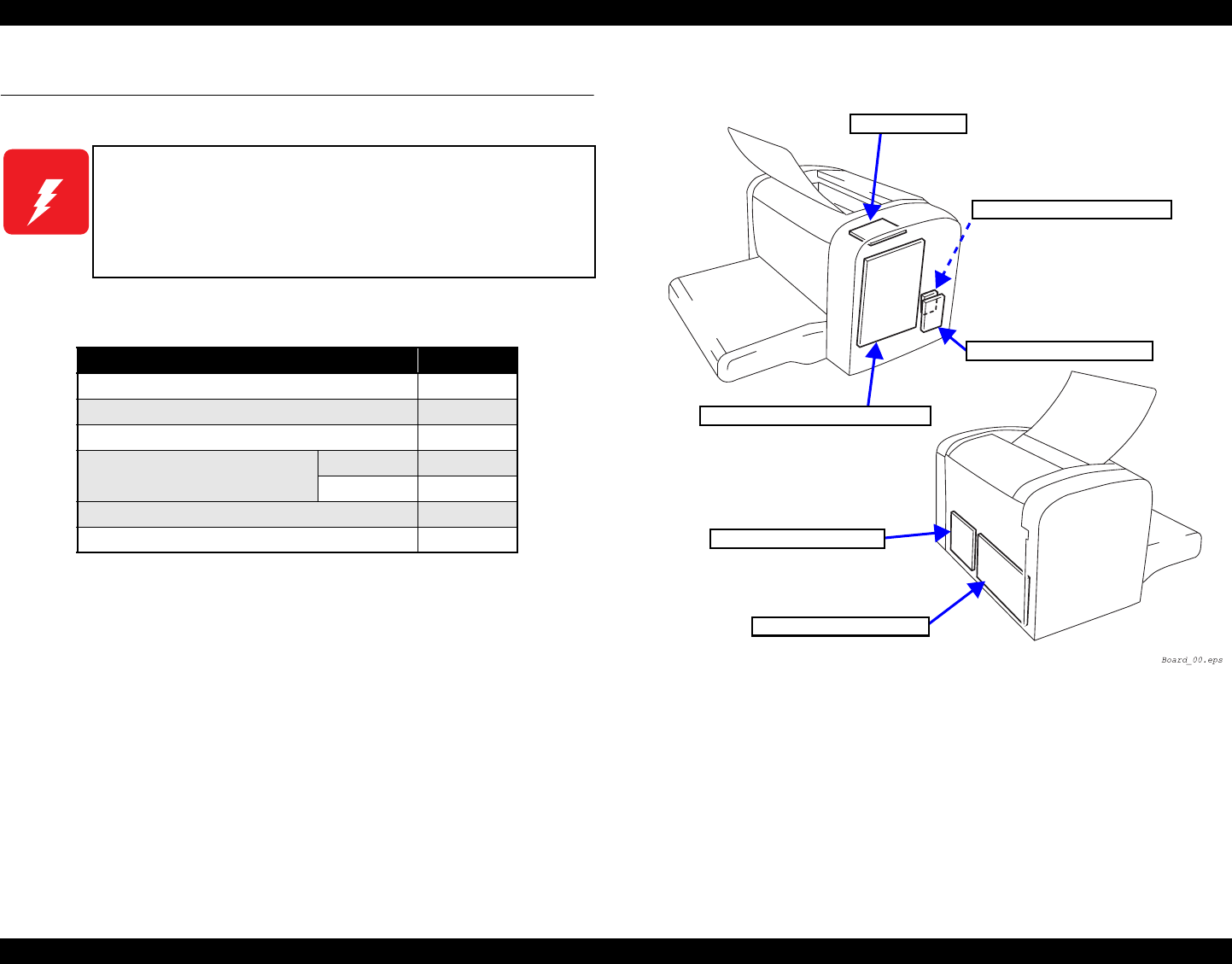 Board_00.eps