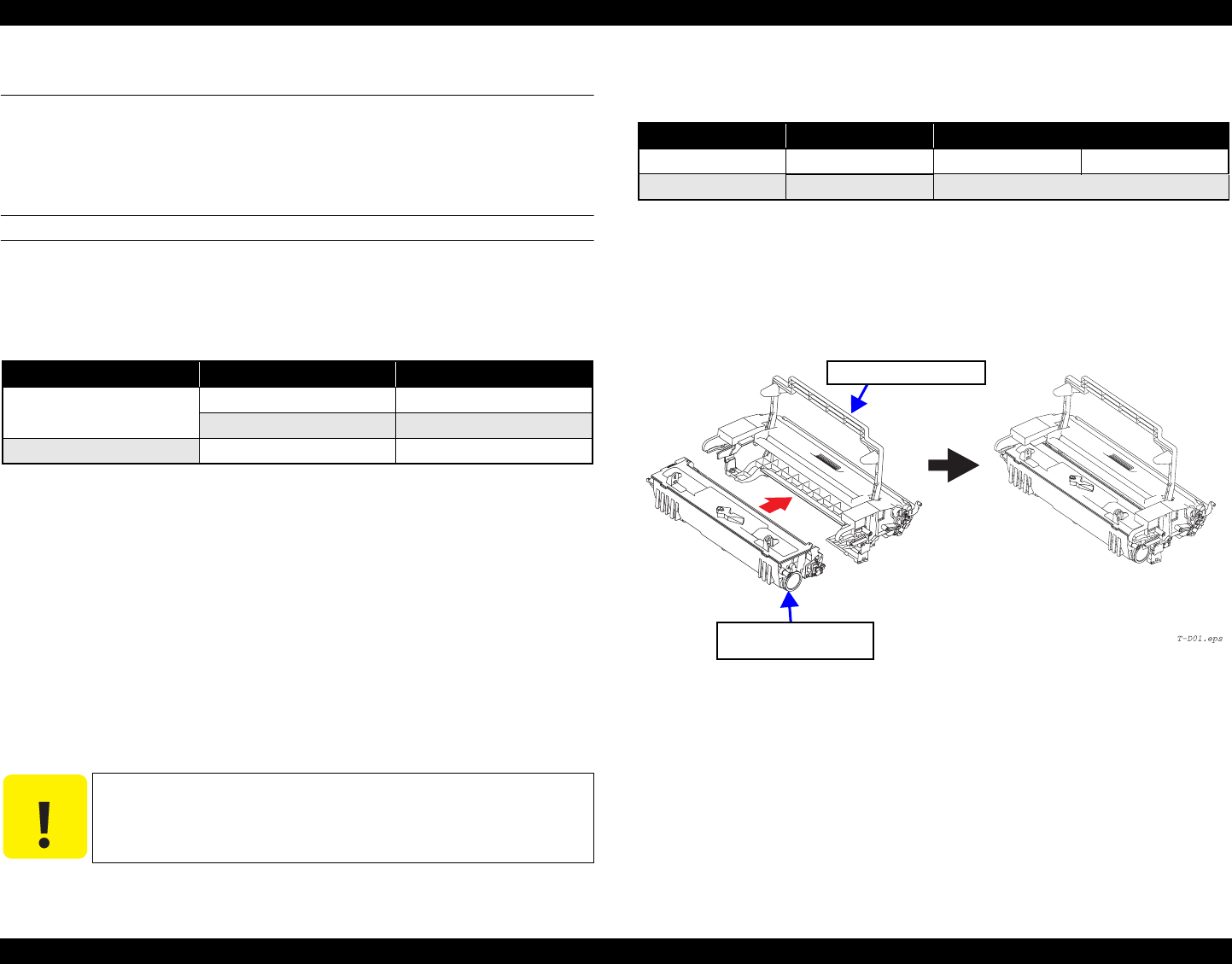 T-D01.eps